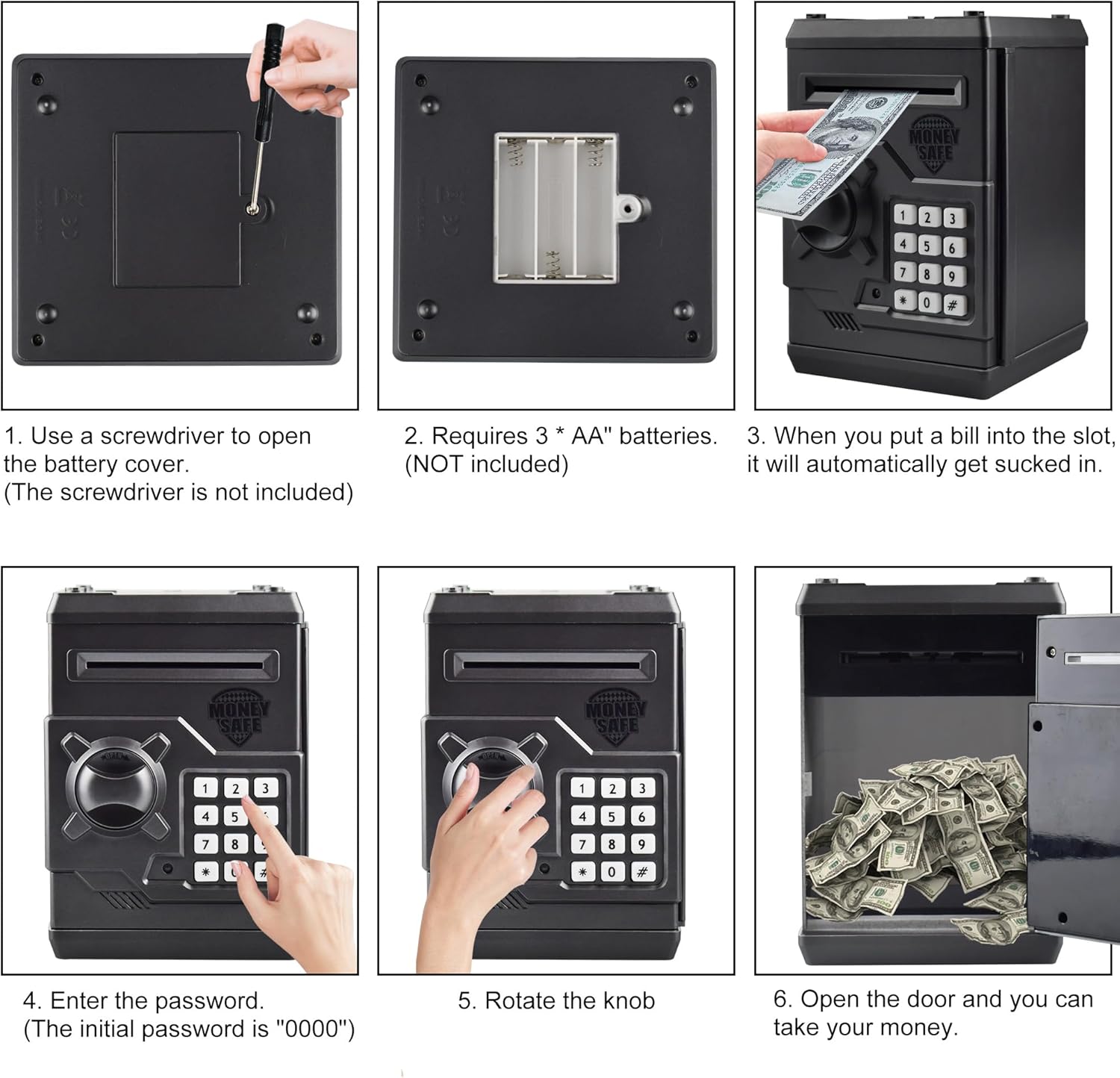 MONEY SAFE

1 2 3
4 5 6
7 8 9
* 0 #

1. Use a screwdriver to open the battery cover.
(The screwdriver is not included)

2. Requires 3 * AA" batteries.
(NOT included)

3. When you put a bill into the slot, it will automatically get sucked in.

MONEY SAFE

OPEN

1 2 3
4 5
7 8
*

MONEY SAFE

OPEN

1 2 3
4 5 6
7 8 9
* 0 #

4. Enter the password.
(The initial password is "0000")

5. Rotate the knob

6. Open the door and you can take your money.