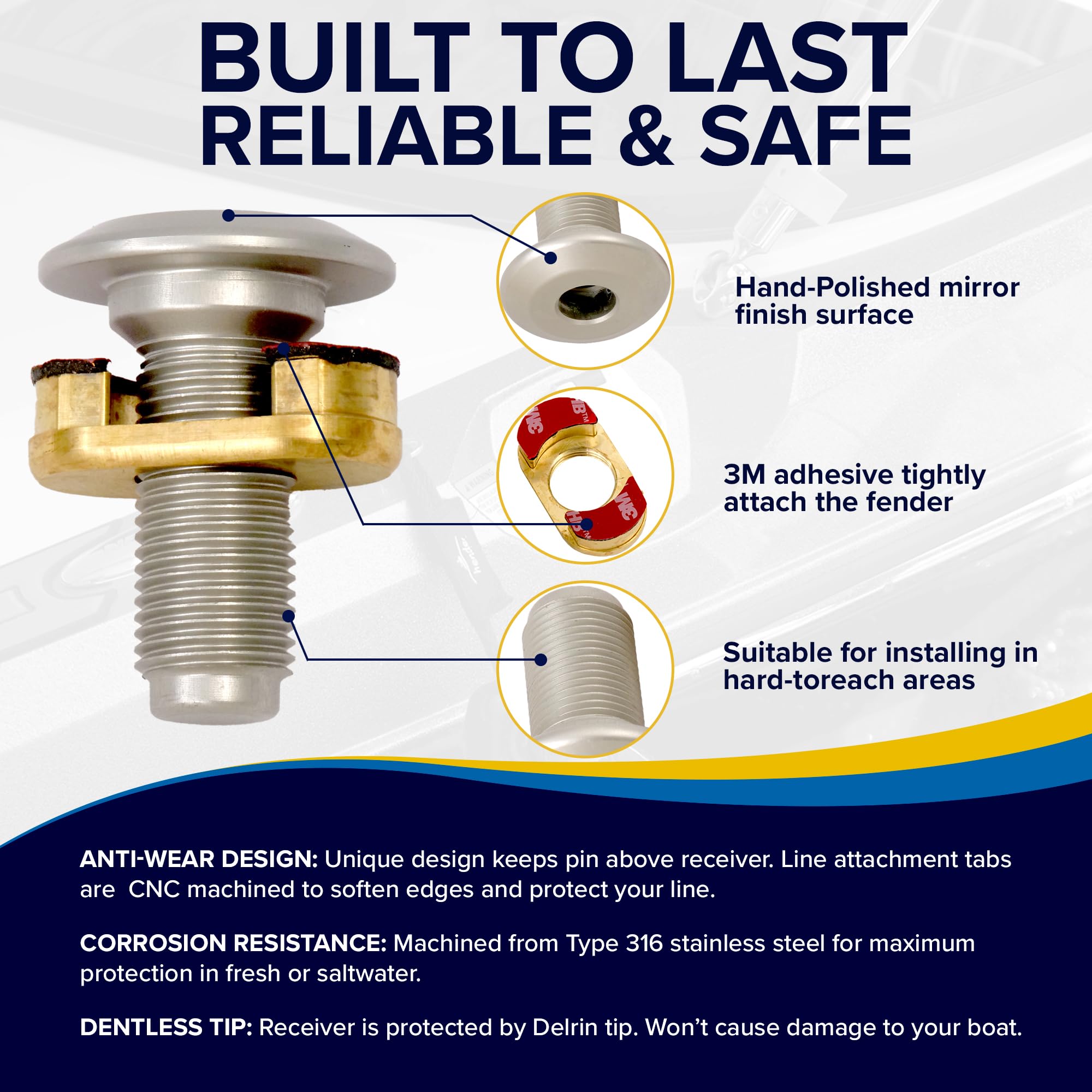 BUILT TO LAST
RELIABLE & SAFE

Hand-Polished mirror finish surface

3M adhesive tightly attach the fender

Suitable for installing in hard-toreach areas

ANTI-WEAR DESIGN: Unique design keeps pin above receiver. Line attachment tabs are CNC machined to soften edges and protect your line.

CORROSION RESISTANCE: Machined from Type 316 stainless steel for maximum protection in fresh or saltwater.

DENTLESS TIP: Receiver is protected by Delrin tip. Won't cause damage to your boat.