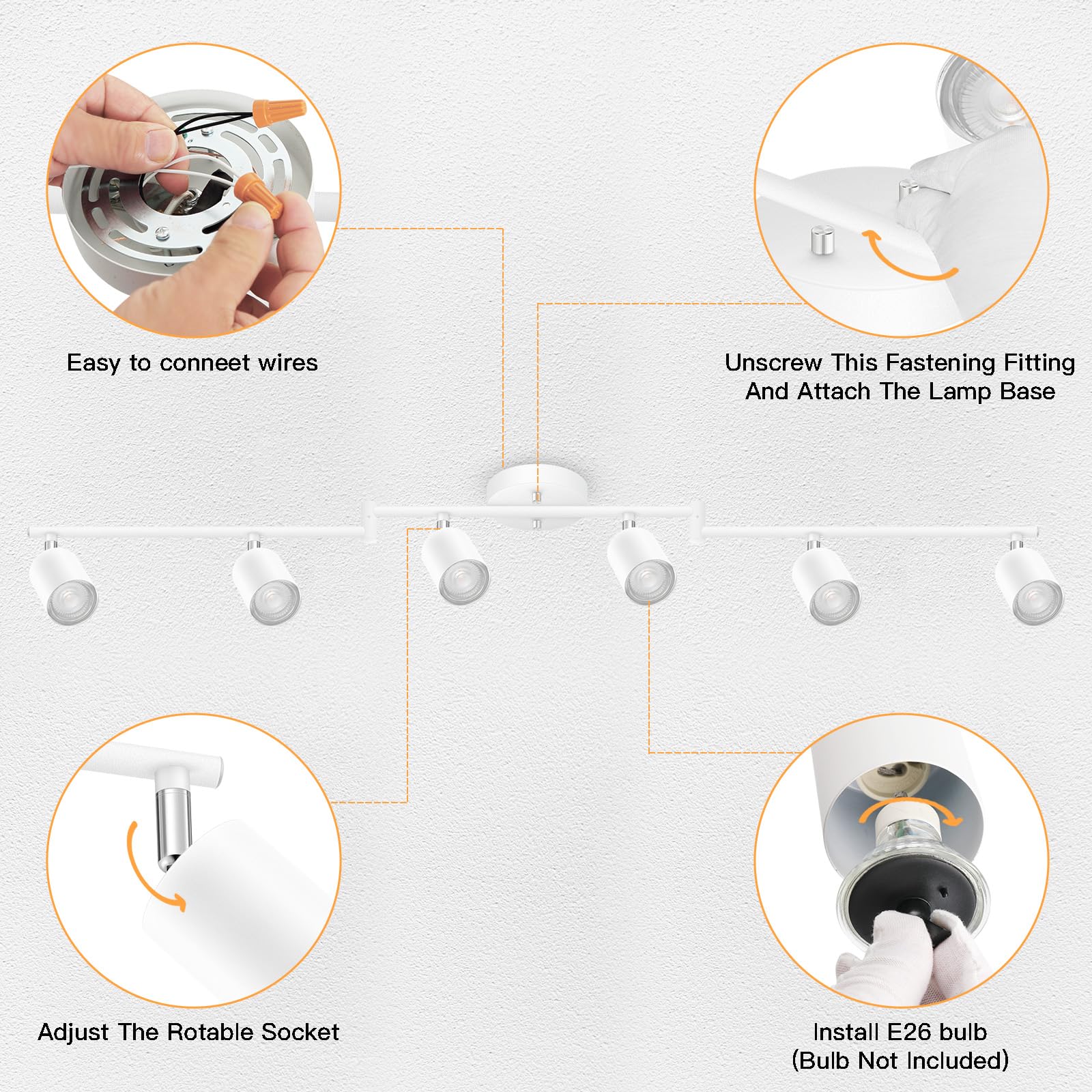 Easy to conneet wires

Unscrew This Fastening Fitting And Attach The Lamp Base

Adjust The Rotable Socket

Install E26 bulb
(Bulb Not Included)