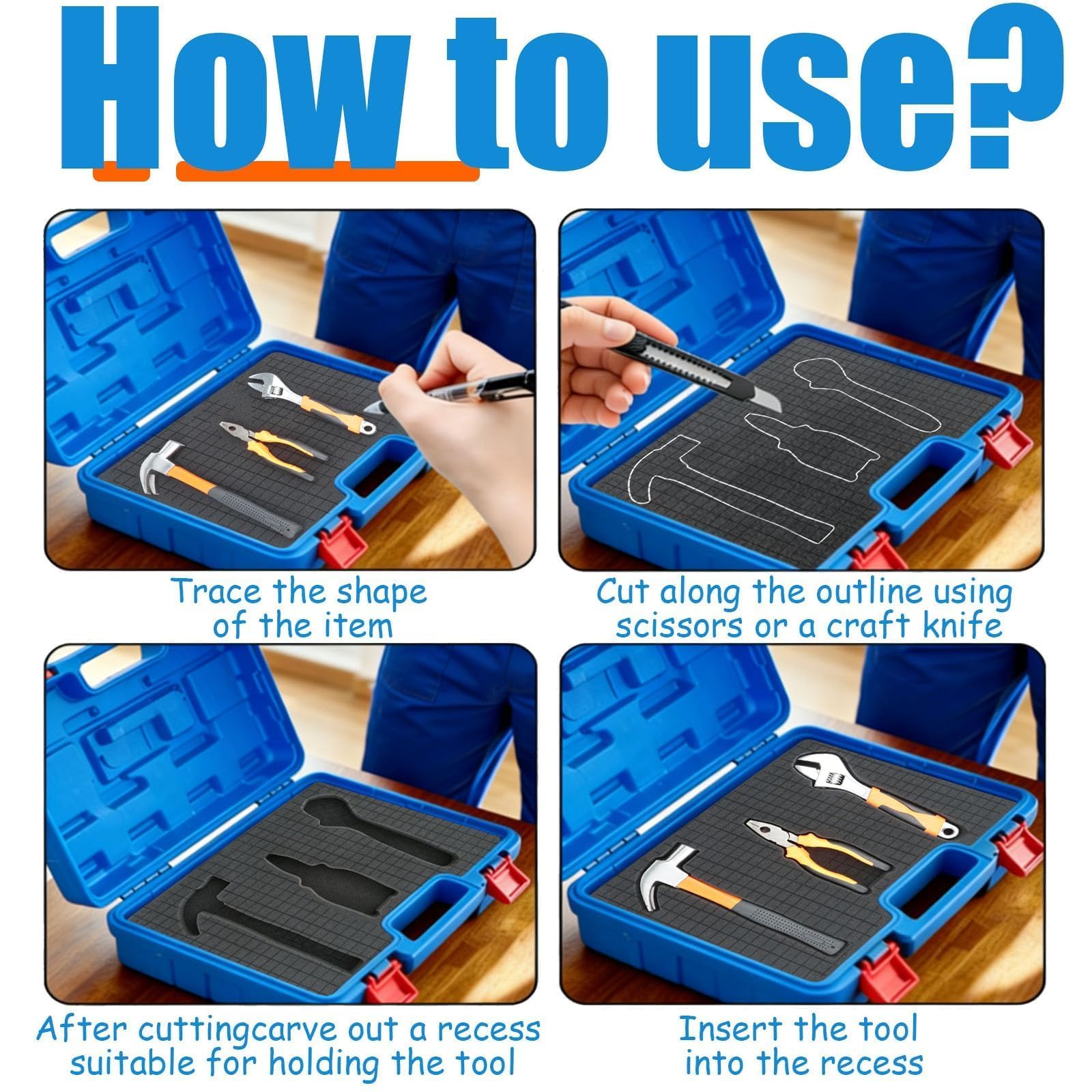 How to use?

Trace the shape of the item

Cut along the outline using scissors or a craft knife

After cuttingcarve out a recess suitable for holding the tool

Insert the tool into the recess