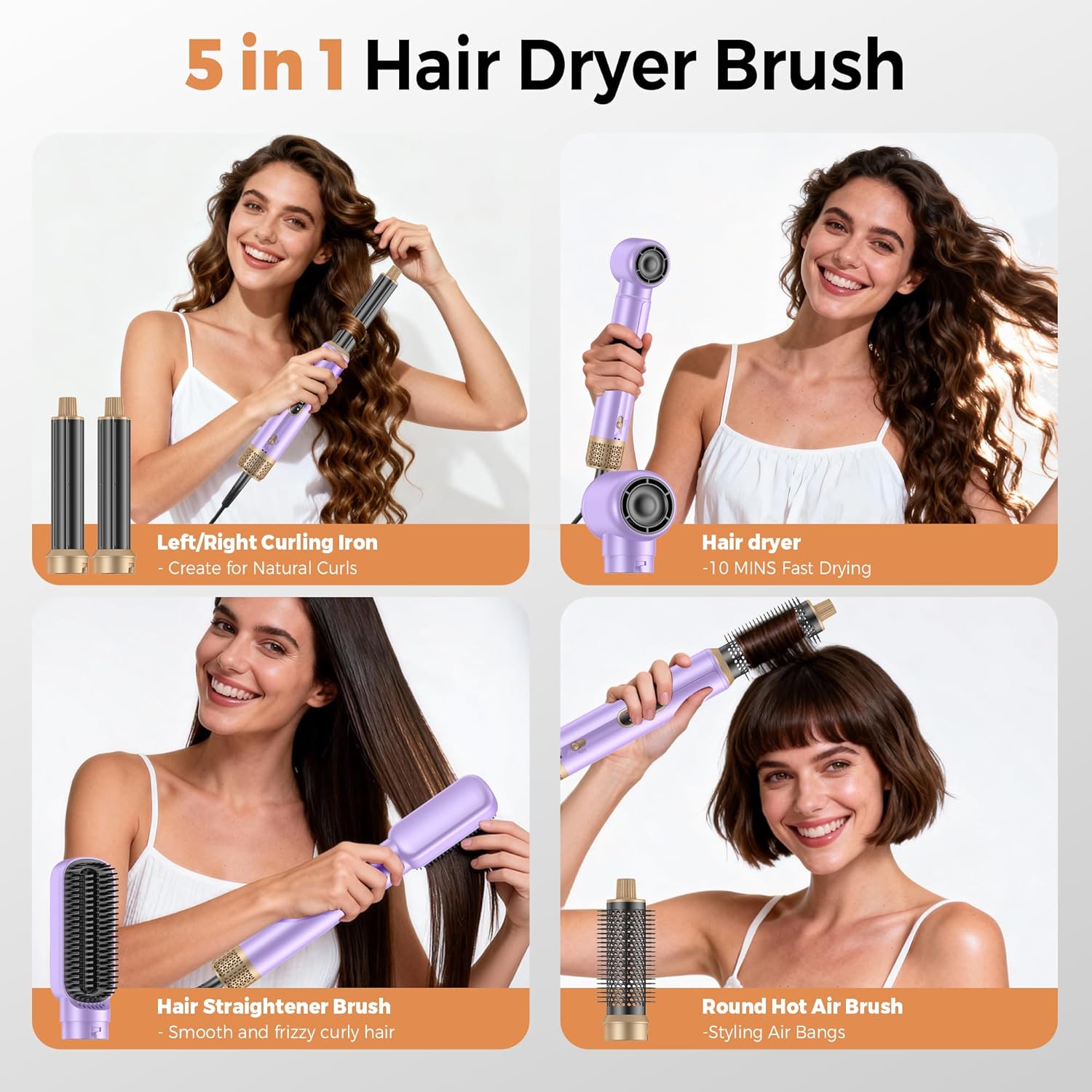 5 in 1 Hair Dryer Brush

Left/Right Curling Iron
- Create for Natural Curls

Hair dryer
-10 MINS Fast Drying

Hair Straightener Brush
- Smooth and frizzy curly hair

Round Hot Air Brush
-Styling Air Bangs