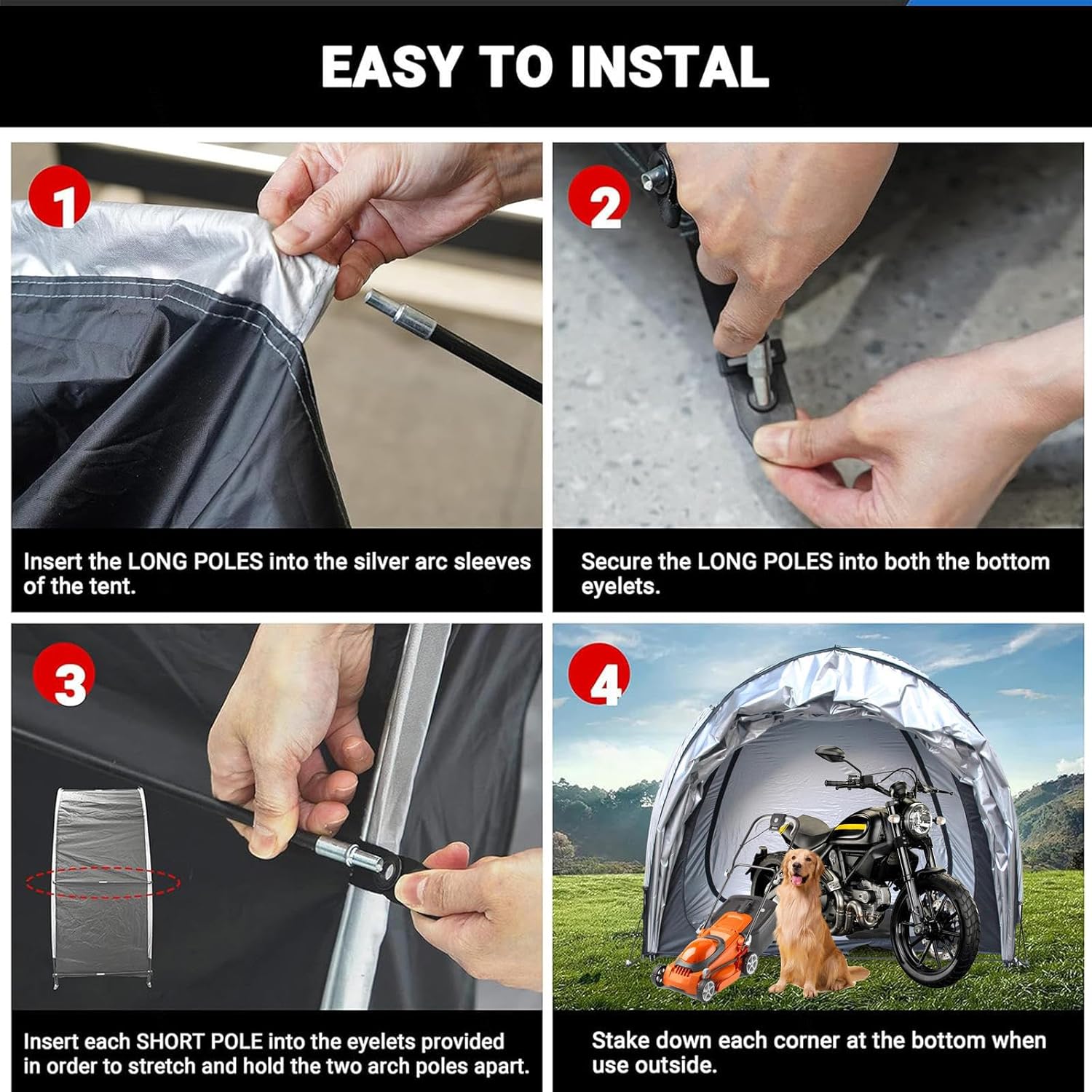 EASY TO INSTAL

1

Insert the LONG POLES into the silver arc sleeves of the tent.

2

Secure the LONG POLES into both the bottom eyelets.

3

Insert each SHORT POLE into the eyelets provided in order to stretch and hold the two arch poles apart.

4

Stake down each corner at the bottom when use outside.