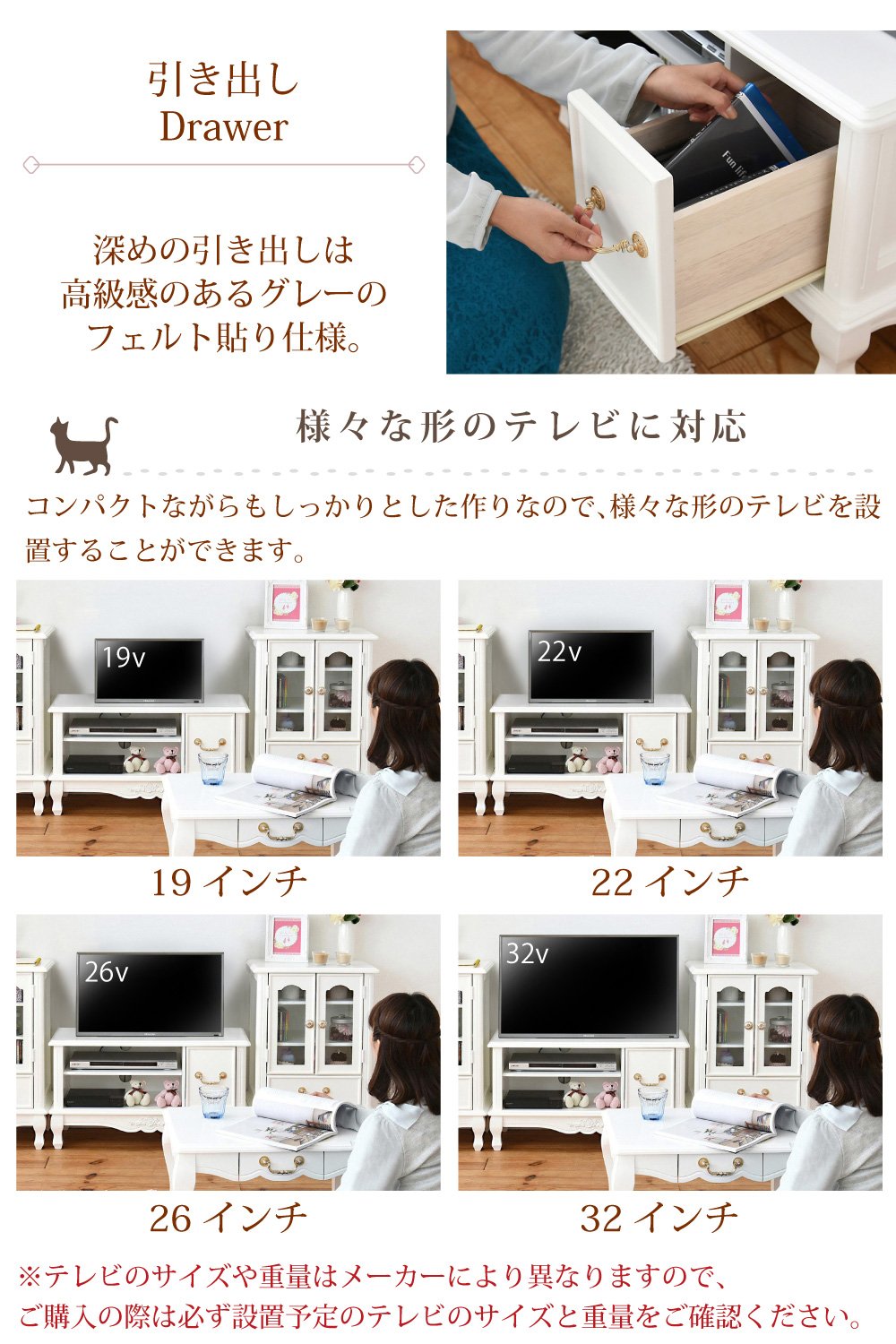 引き出し
Drawer

深めの引き出しは
高級感のあるグレーの
フェルト貼り仕様。

Fun lif

様々な形のテレビに対応

コンパクトながらもしっかりとした作りなので、様々な形のテレビを設置することができます。

19v

19 インチ

22v

22 インチ

26v

26 インチ

32v

32 インチ

※テレビのサイズや重量はメーカーにより異なりますので、
ご購入の際は必ず設置予定のテレビのサイズと重量をご確認ください。