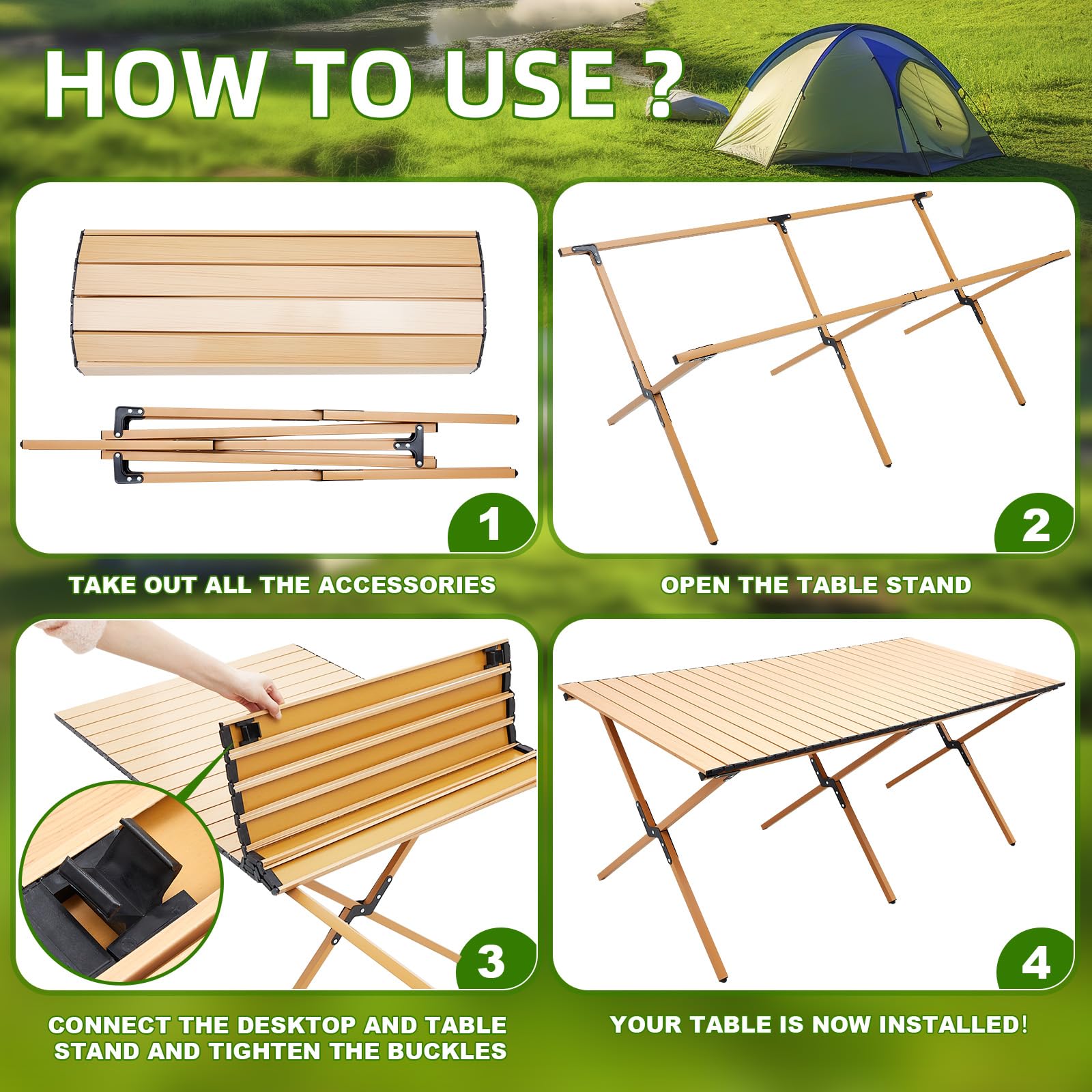 HOW TO USE ?

1

TAKE OUT ALL THE ACCESSORIES

2

OPEN THE TABLE STAND

3

CONNECT THE DESKTOP AND TABLE STAND AND TIGHTEN THE BUCKLES

4

YOUR TABLE IS NOW INSTALLED!