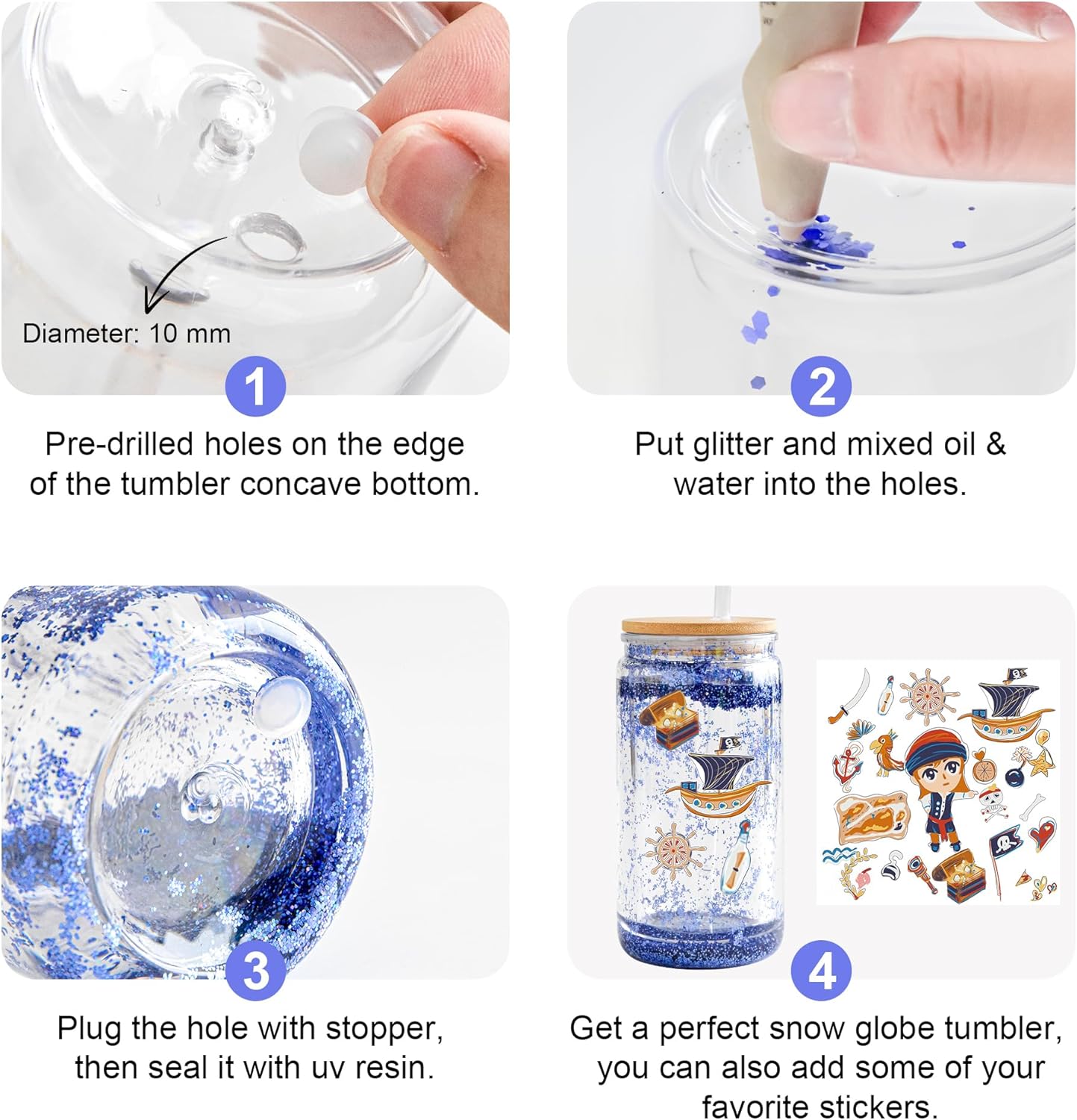 Diameter: 10 mm

1

Pre-drilled holes on the edge of the tumbler concave bottom.

2

Put glitter and mixed oil & water into the holes.

3

Plug the hole with stopper, then seal it with uv resin.

4

Get a perfect snow globe tumbler, you can also add some of your favorite stickers.