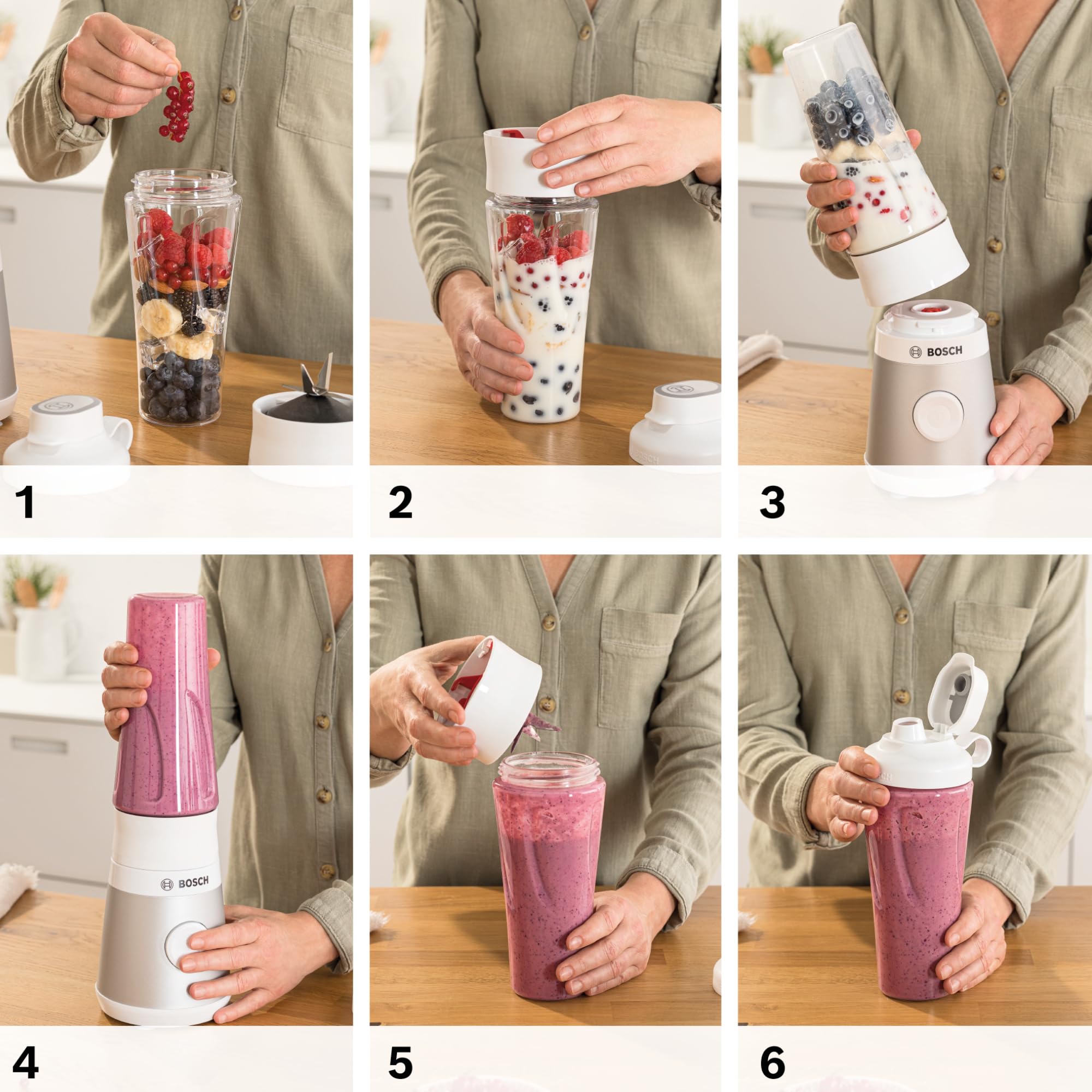 1

2

BOSCH

3

BOSCH

4

5

6