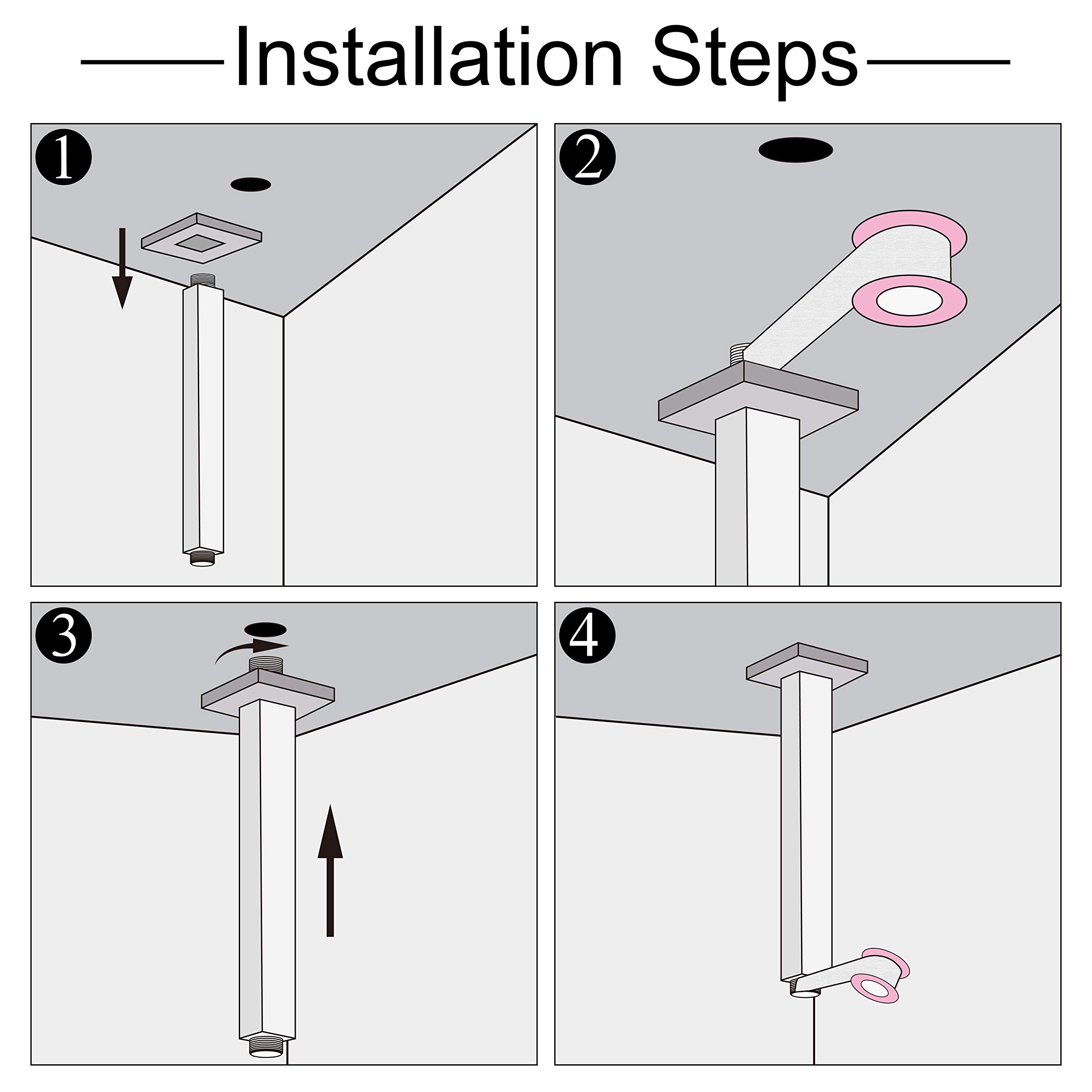 Installation Steps

1

2

3

4