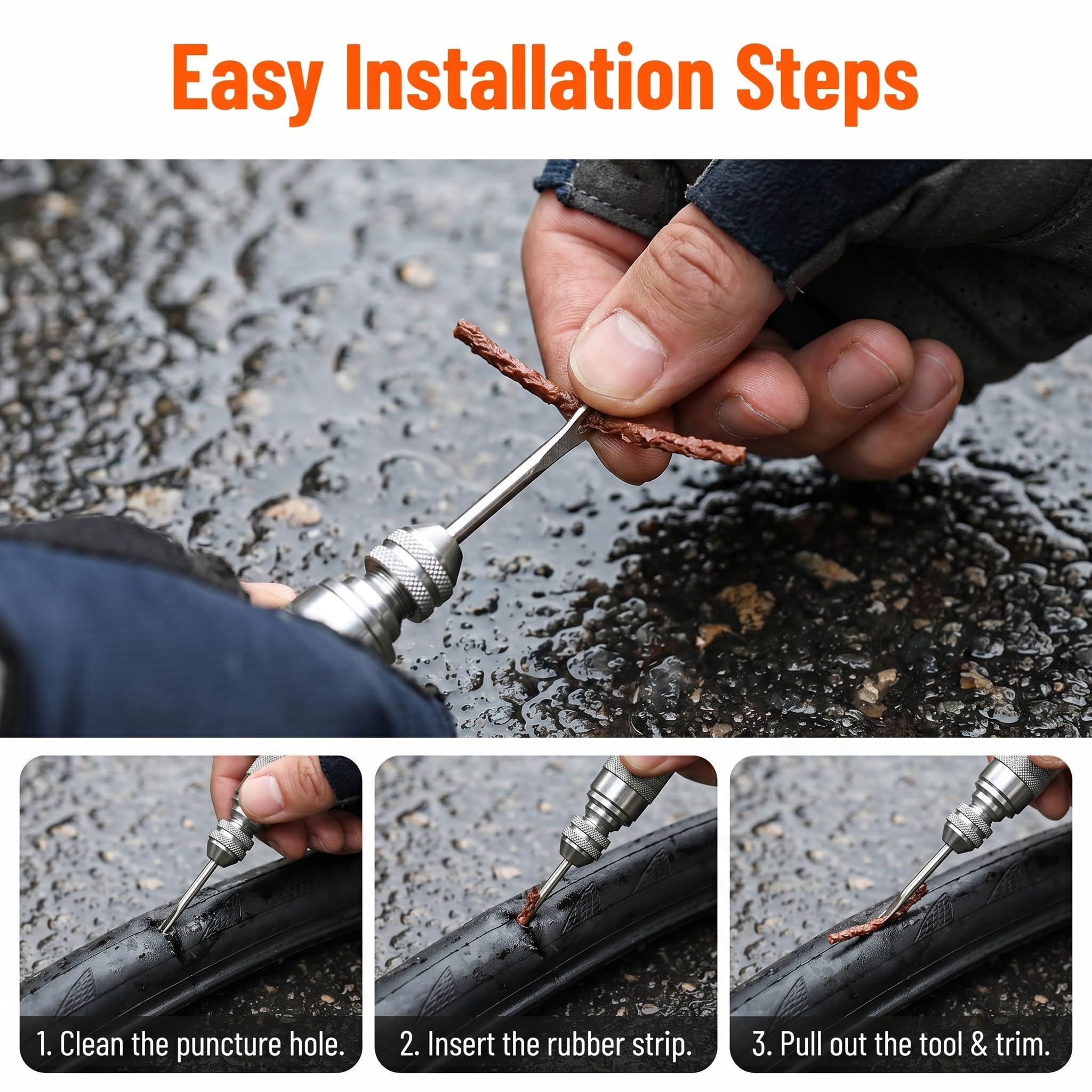 Easy Installation Steps

1. Clean the puncture hole.

2. Insert the rubber strip.

3. Pull out the tool & trim.