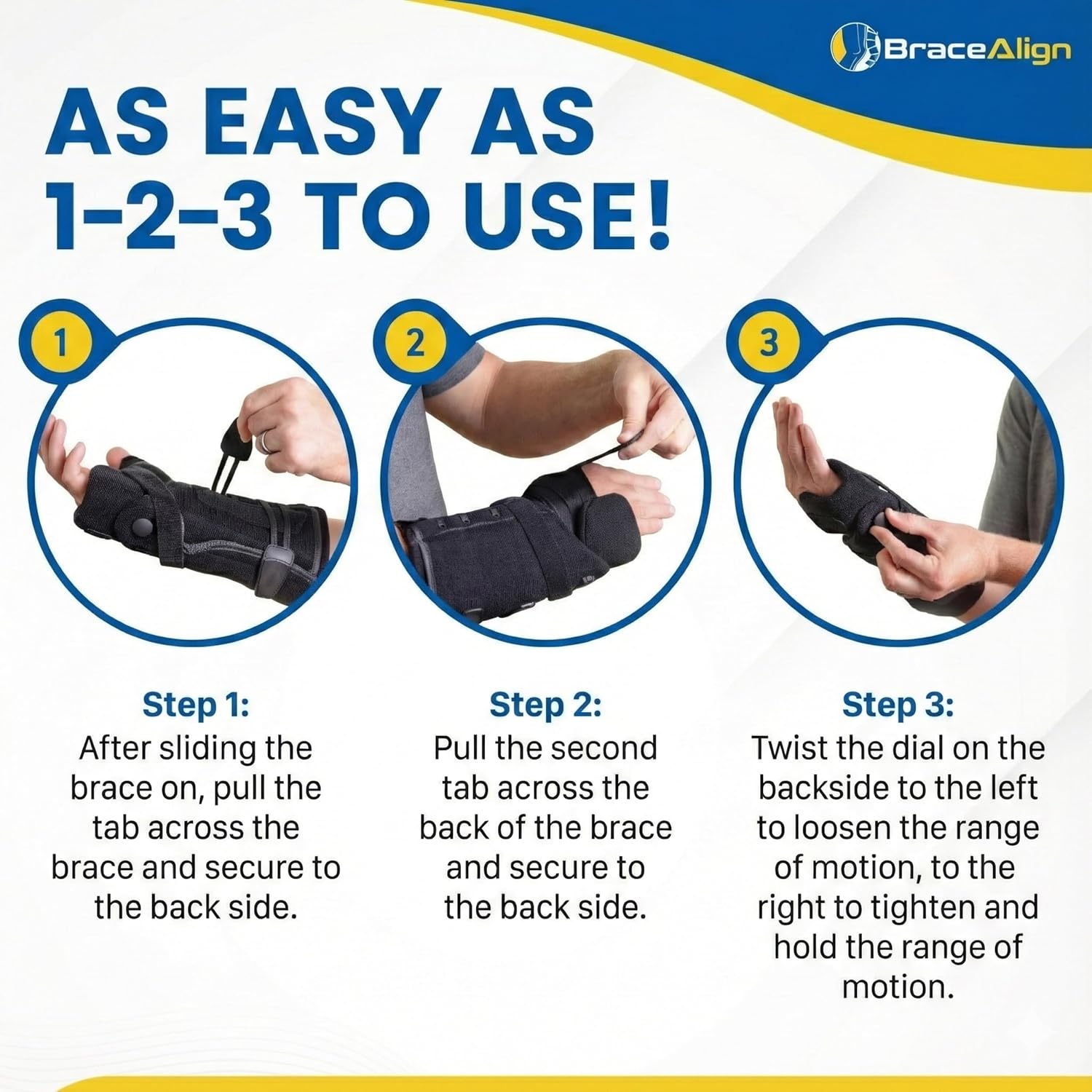 BraceAlign

AS EASY AS 1-2-3 TO USE!

1

2

3

Step 1:
After sliding the brace on, pull the tab across the brace and secure to the back side.

Step 2:
Pull the second tab across the back of the brace and secure to the back side.

Step 3:
Twist the dial on the backside to the left to loosen the range of motion, to the right to tighten and hold the range of motion.