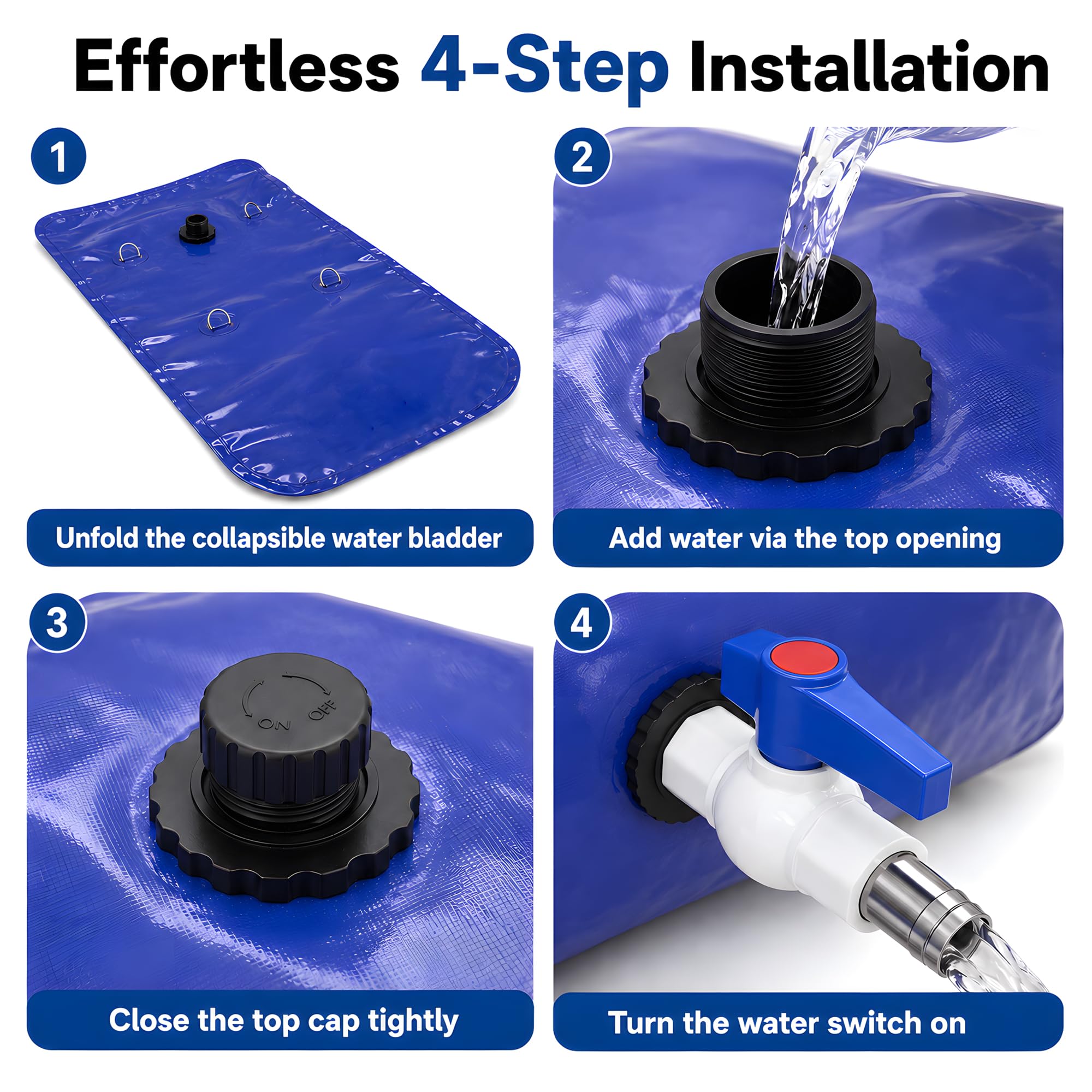 Effortless 4-Step Installation

1

Unfold the collapsible water bladder

2

Add water via the top opening

3

ON OFF

Close the top cap tightly

4

Turn the water switch on