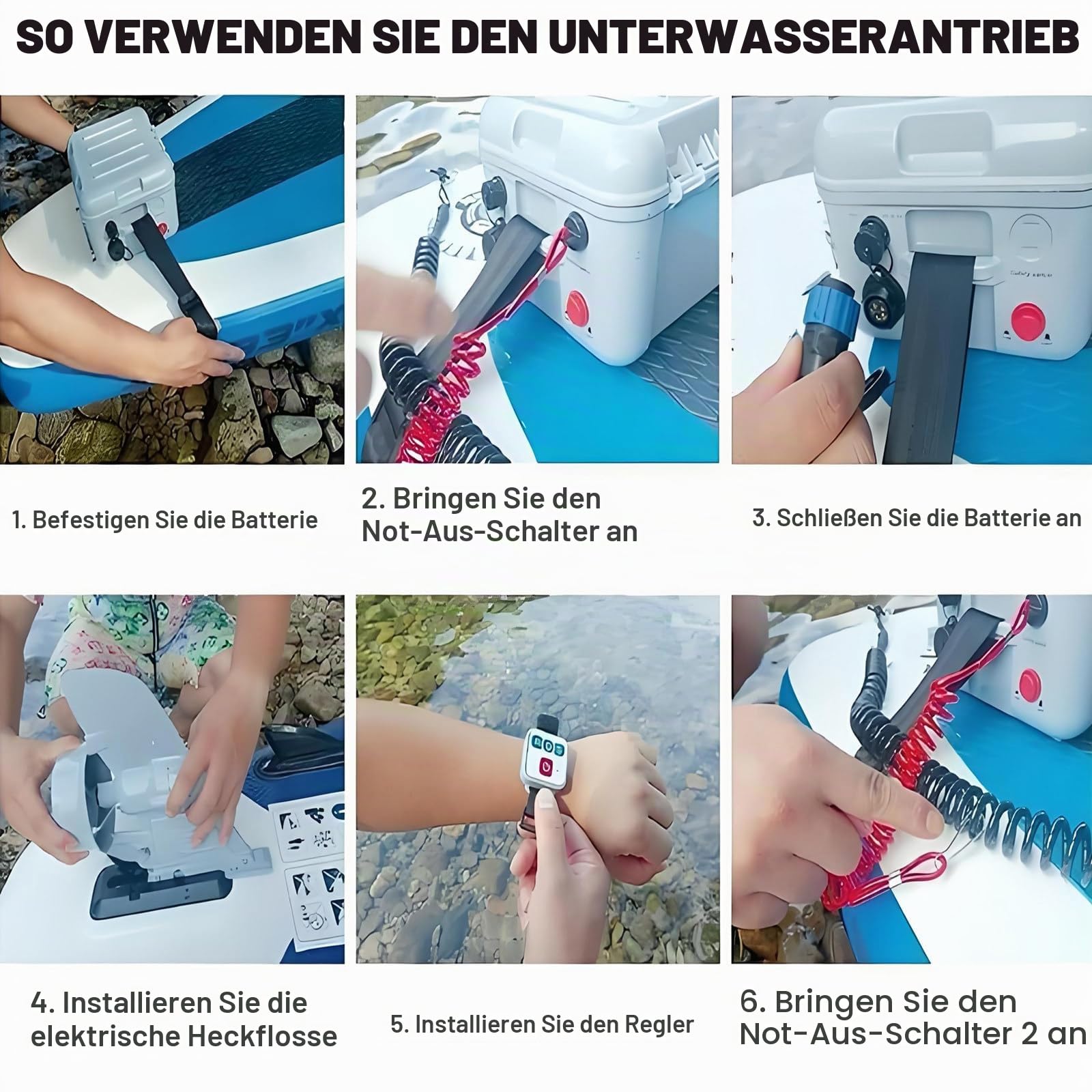 SO VERWENDEN SIE DEN UNTERWASSERANTRIEB

1. Befestigen Sie die Batterie

2. Bringen Sie den Not-Aus-Schalter an

3. Schließen Sie die Batterie an

4. Installieren Sie die elektrische Heckflosse

5. Installieren Sie den Regler

6. Bringen Sie den Not-Aus-Schalter 2 an