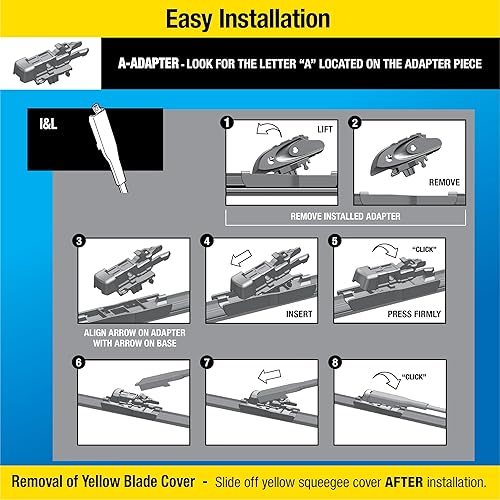 Easy Installation

A-ADAPTER - LOOK FOR THE LETTER "A" LOCATED ON THE ADAPTER PIECE

I&L

1 LIFT

2 REMOVE

REMOVE INSTALLED ADAPTER

3

ALIGN ARROW ON ADAPTER WITH ARROW ON BASE

4 INSERT

5 "CLICK" PRESS FIRMLY

6

7

8 "CLICK"

Removal of Yellow Blade Cover - Slide off yellow squeegee cover AFTER installation.