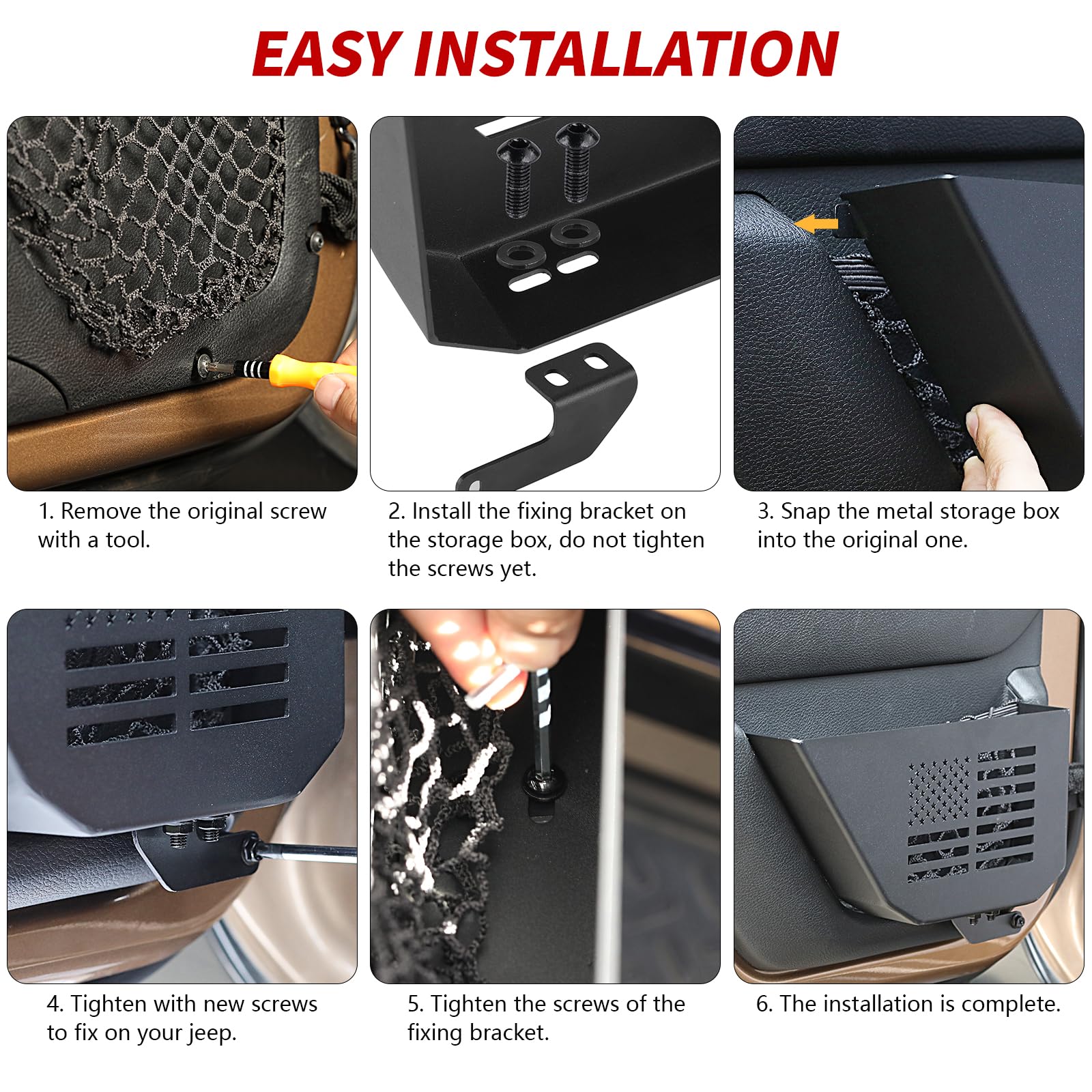 EASY INSTALLATION

1. Remove the original screw with a tool.

2. Install the fixing bracket on the storage box, do not tighten the screws yet.

3. Snap the metal storage box into the original one.

4. Tighten with new screws to fix on your jeep.

5. Tighten the screws of the fixing bracket.

6. The installation is complete.