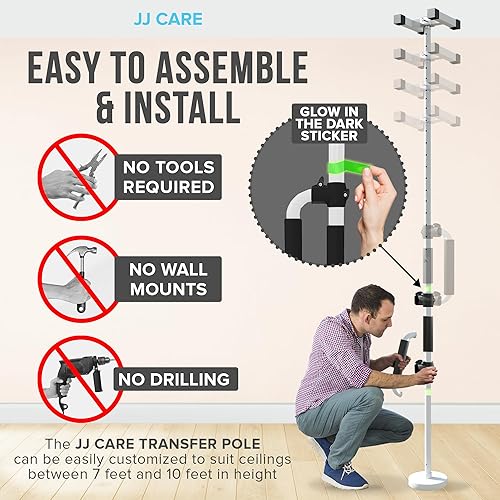 JJ CARE

EASY TO ASSEMBLE & INSTALL

GLOW IN THE DARK STICKER

NO TOOLS REQUIRED

NO WALL MOUNTS

NO DRILLING

The JJ CARE TRANSFER POLE can be easily customized to suit ceilings between 7 feet and 10 feet in height