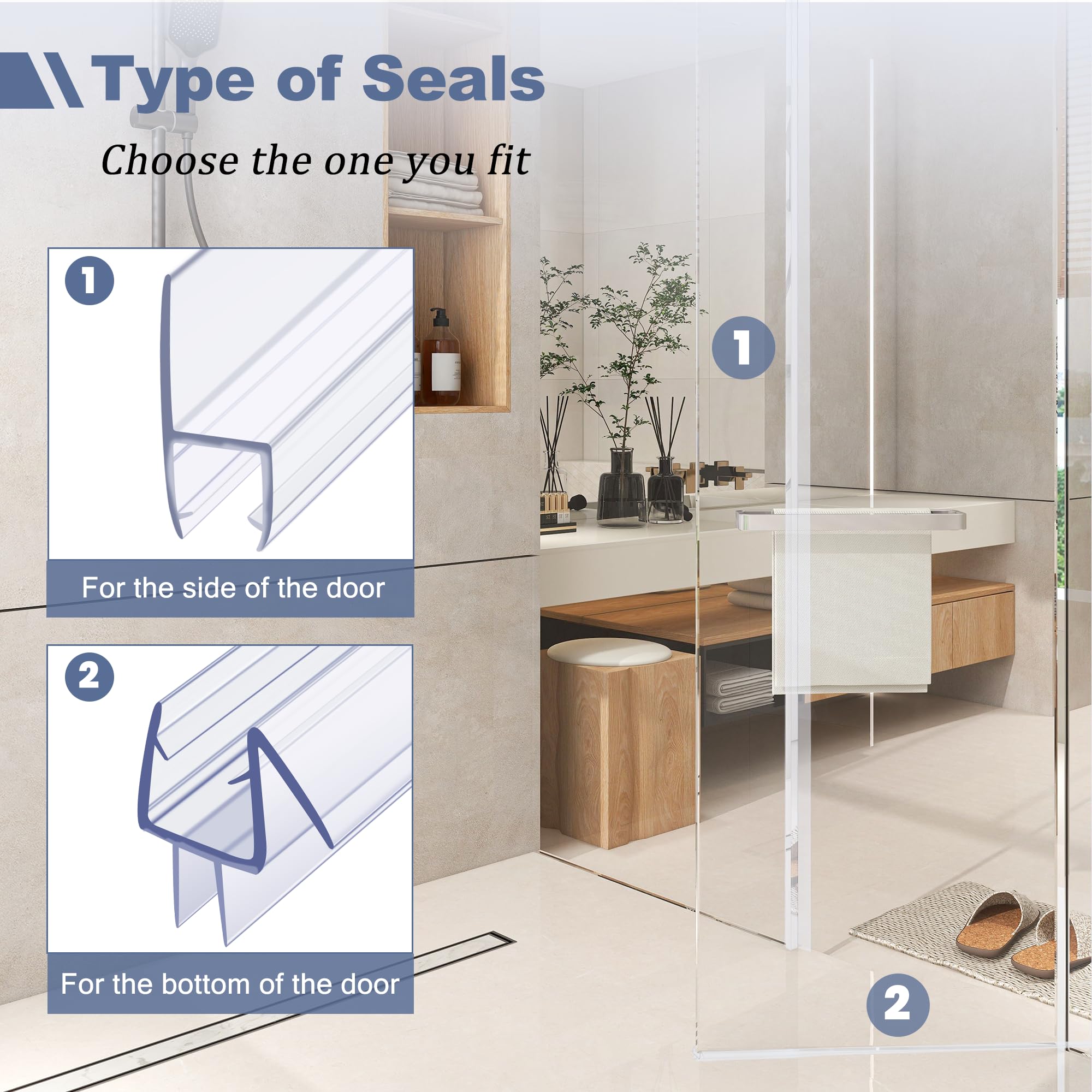 Type of Seals

Choose the one you fit

1

For the side of the door

2

For the bottom of the door

1

2