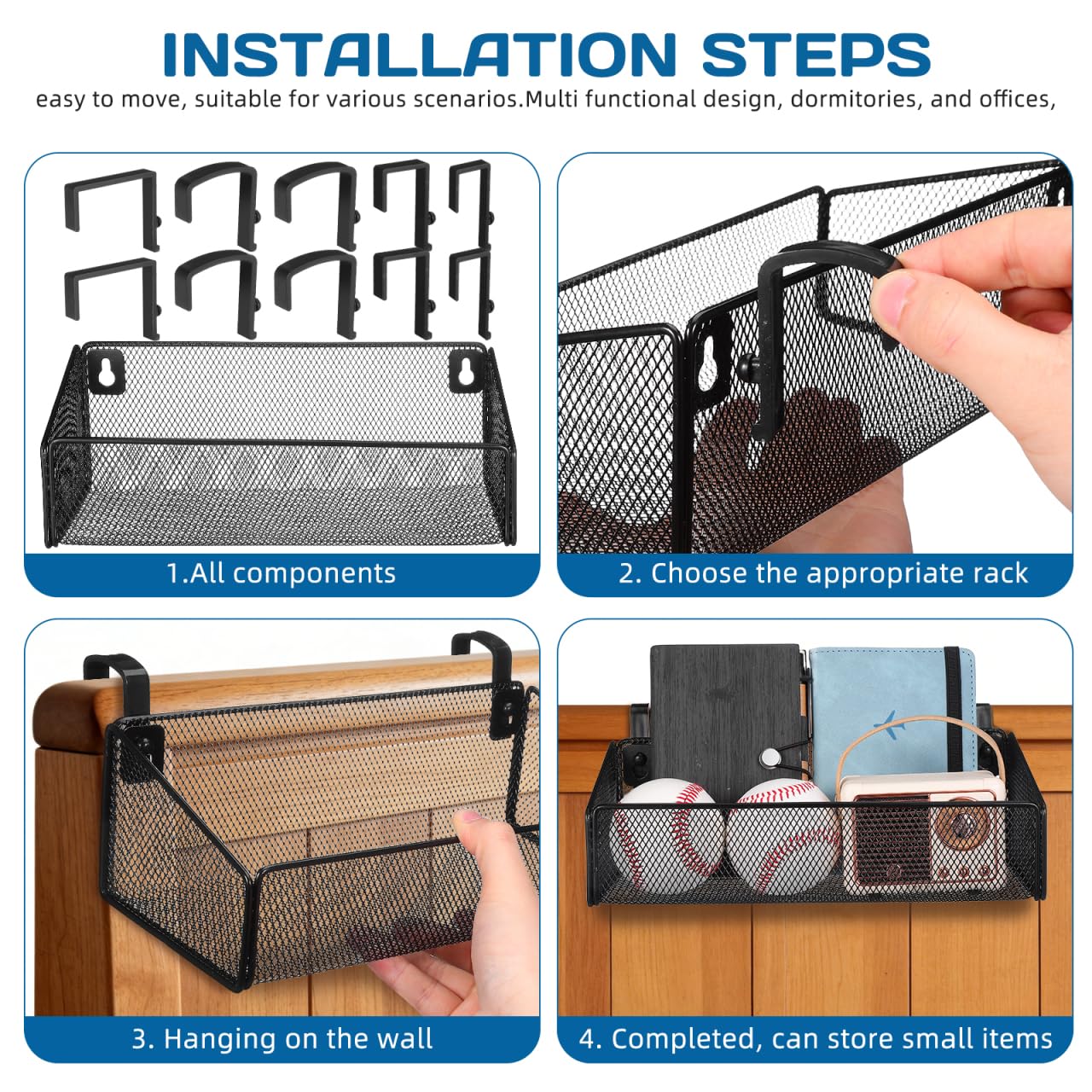 INSTALLATION STEPS

easy to move, suitable for various scenarios.Multi functional design, dormitories, and offices,

1.All components

2. Choose the appropriate rack

3. Hanging on the wall

4. Completed, can store small items