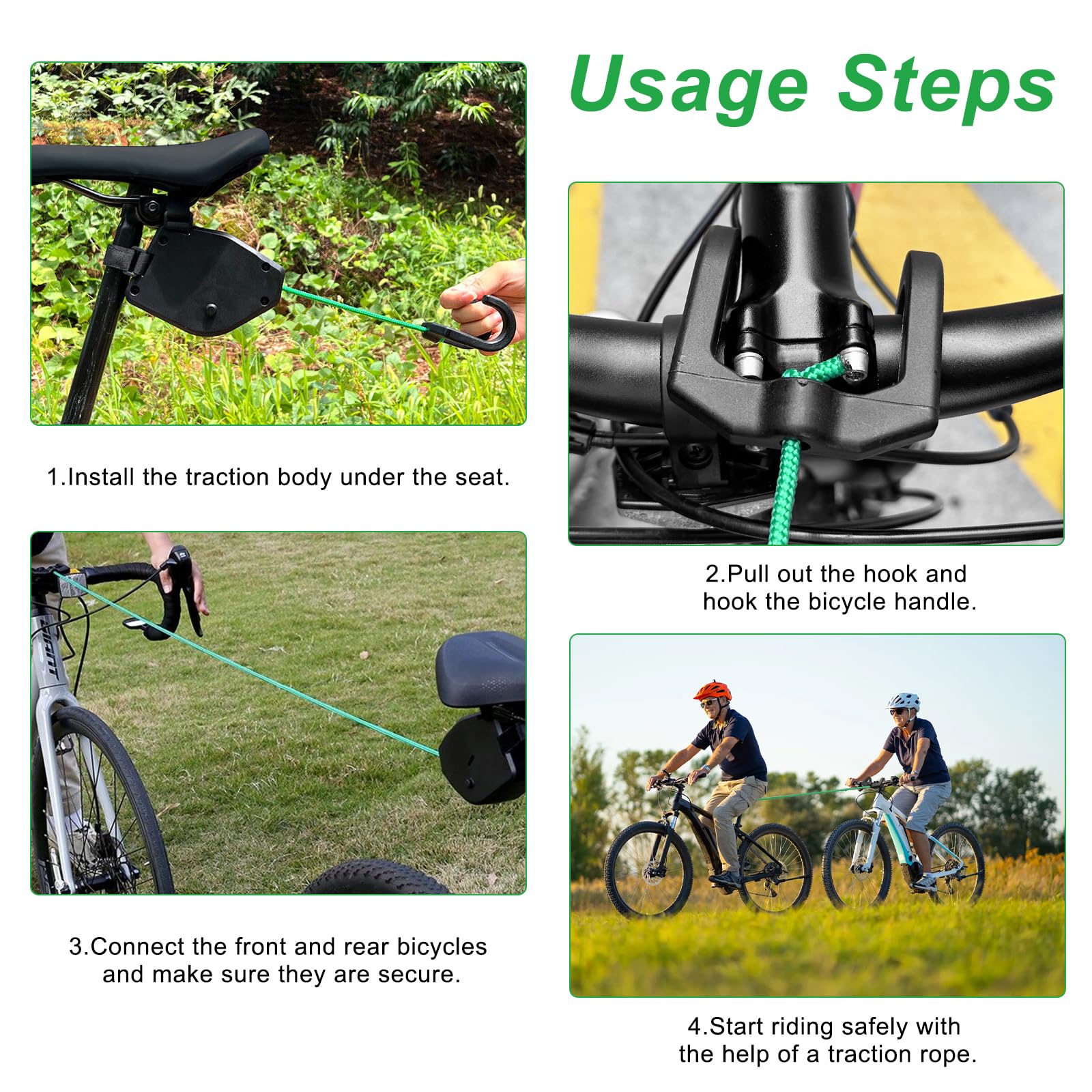 Usage Steps

1.Install the traction body under the seat.

2.Pull out the hook and hook the bicycle handle.

GIANT

3.Connect the front and rear bicycles and make sure they are secure.

4.Start riding safely with the help of a traction rope.