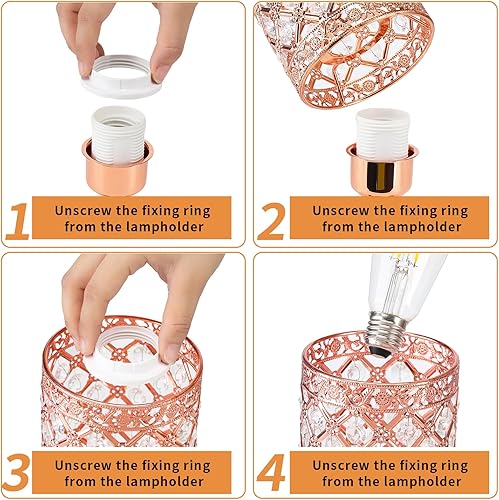 1
Unscrew the fixing ring from the lampholder

2
Unscrew the fixing ring from the lampholder

3
Unscrew the fixing ring from the lampholder

4
Unscrew the fixing ring from the lampholder