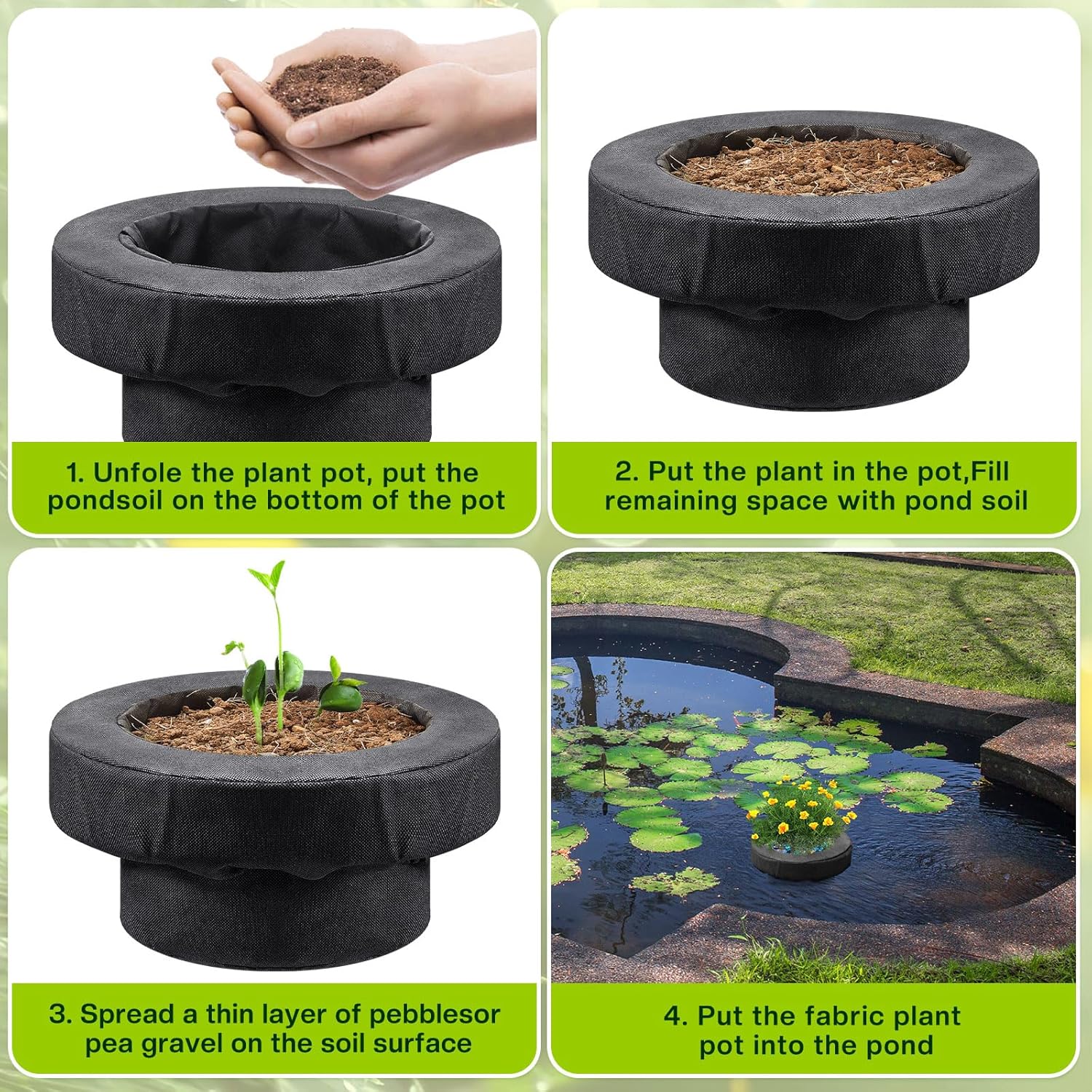 1. Unfole the plant pot, put the pondsoil on the bottom of the pot

2. Put the plant in the pot,Fill remaining space with pond soil

3. Spread a thin layer of pebblesor pea gravel on the soil surface

4. Put the fabric plant pot into the pond