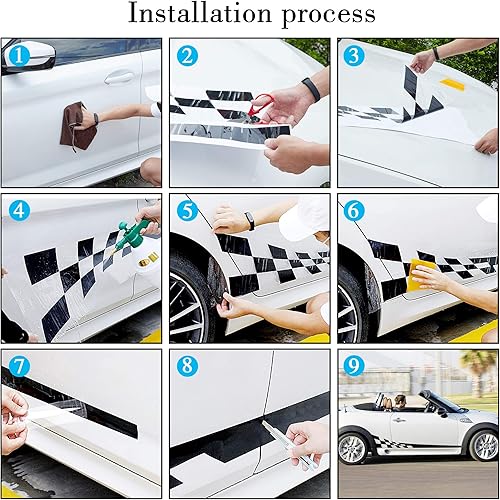 Installation process

1

2

3

4

5

6

7

8

9