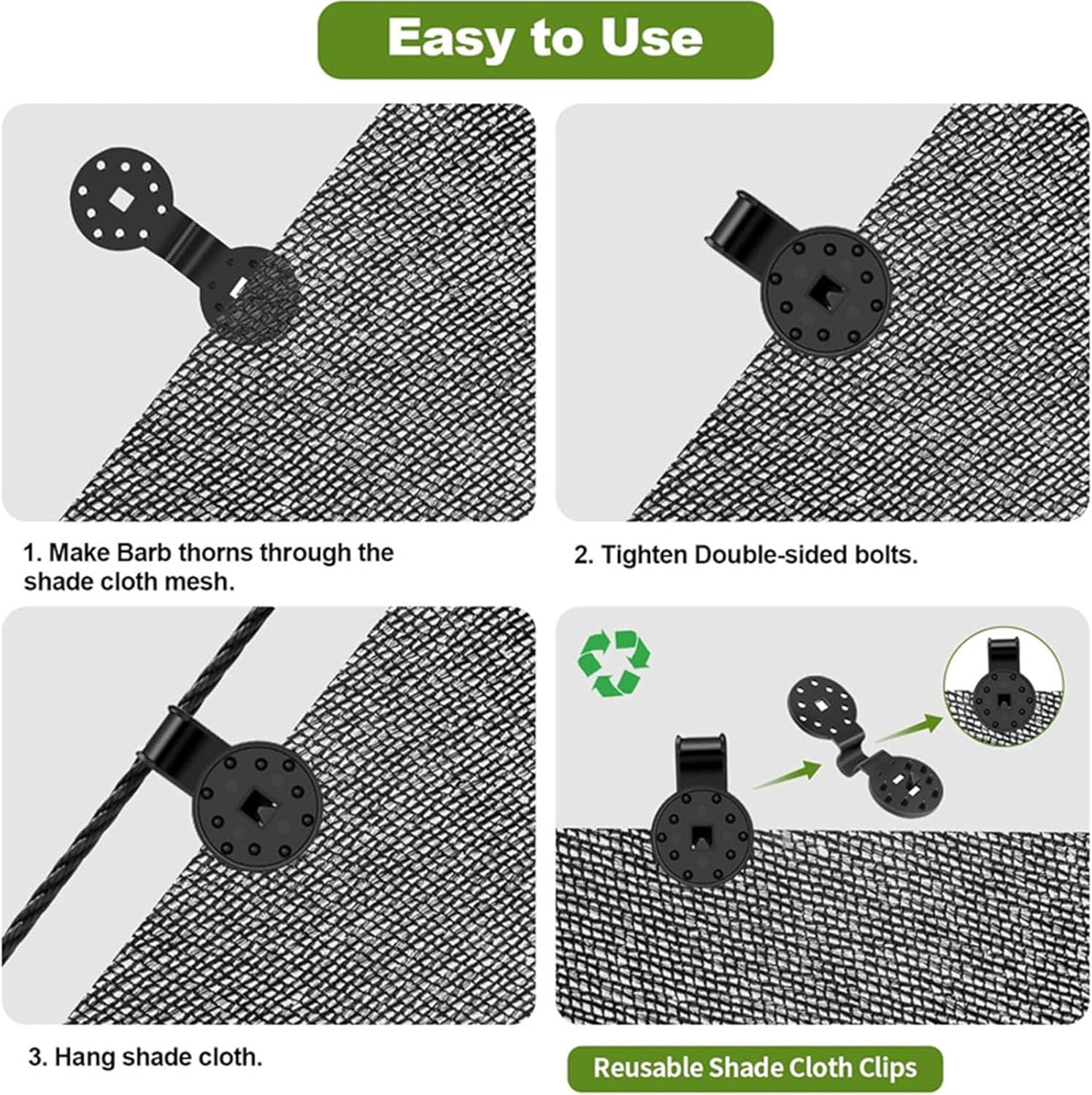 Easy to Use

1. Make Barb thorns through the shade cloth mesh.

2. Tighten Double-sided bolts.

3. Hang shade cloth.

Reusable Shade Cloth Clips