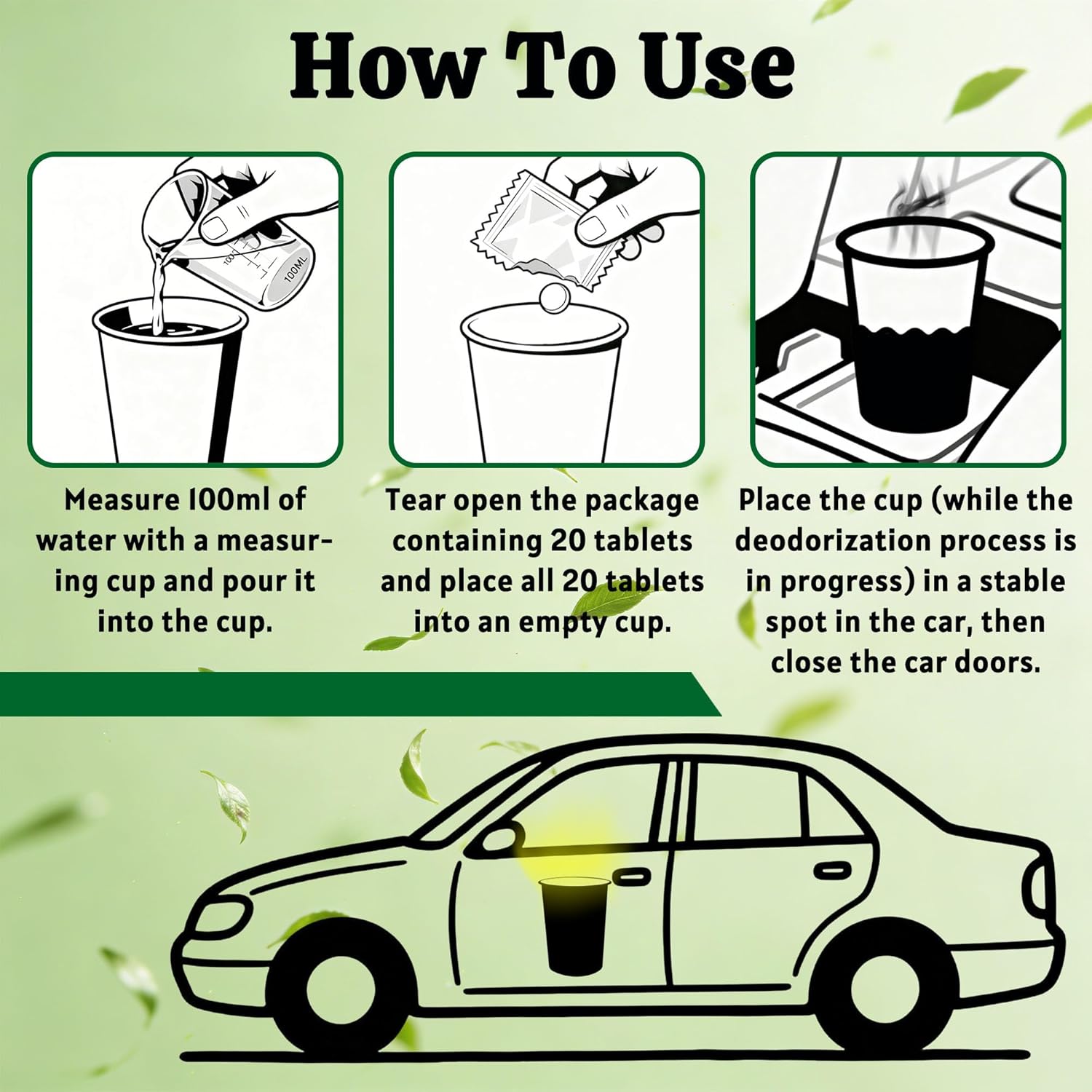 How To Use

100ML

Measure 100ml of water with a measuring cup and pour it into the cup.

Tear open the package containing 20 tablets and place all 20 tablets into an empty cup.

Place the cup (while the deodorization process is in progress) in a stable spot in the car, then close the car doors.