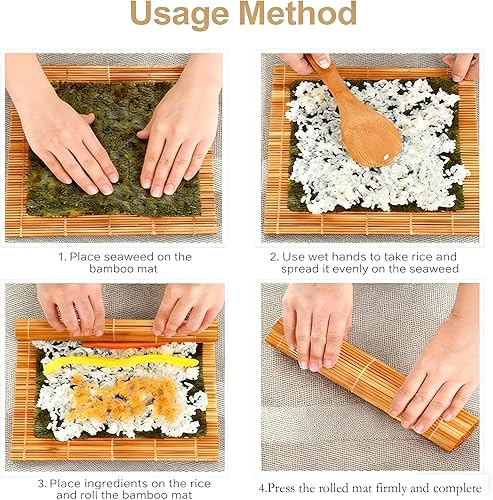 Usage Method

1. Place seaweed on the bamboo mat

2. Use wet hands to take rice and spread it evenly on the seaweed

3. Place ingredients on the rice and roll the bamboo mat

4.Press the rolled mat firmly and complete