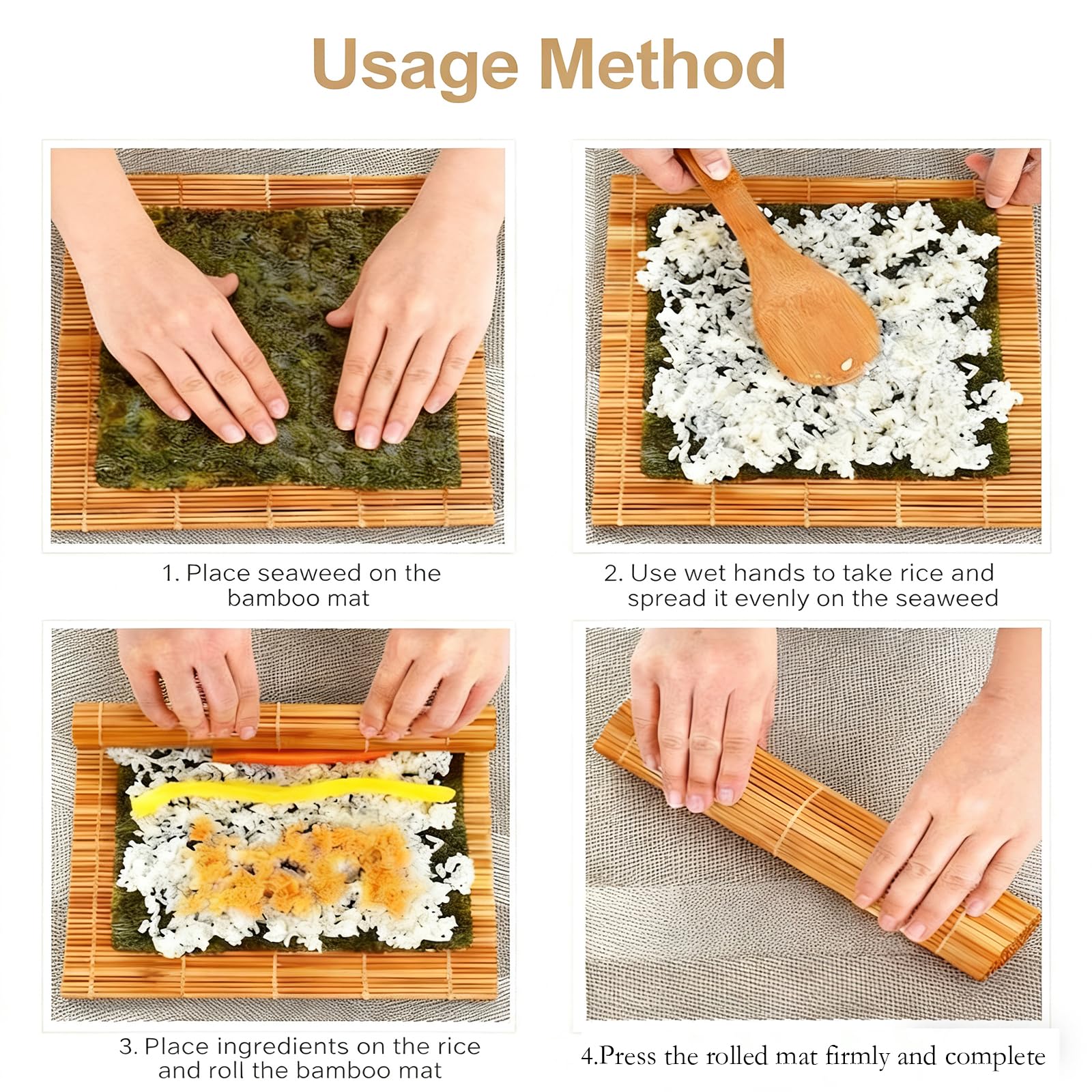 Usage Method

1. Place seaweed on the bamboo mat

2. Use wet hands to take rice and spread it evenly on the seaweed

3. Place ingredients on the rice and roll the bamboo mat

4.Press the rolled mat firmly and complete