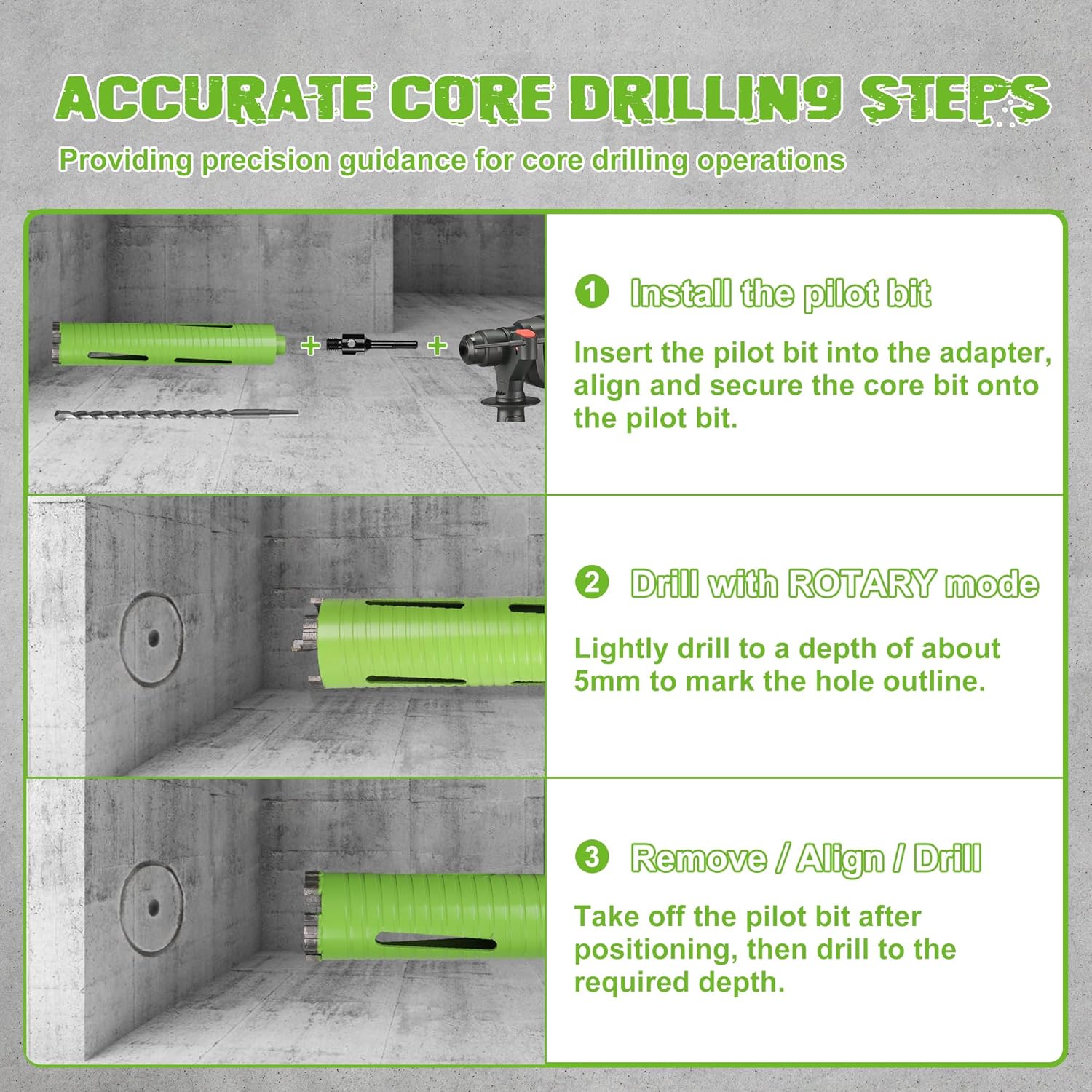 ACCURATE CORE DRILLING STEPS

Providing precision guidance for core drilling operations

+ +

1 Install the pilot bit

Insert the pilot bit into the adapter, align and secure the core bit onto the pilot bit.

2 Drill with ROTARY mode

Lightly drill to a depth of about 5mm to mark the hole outline.

3 Remove / Align / Drill

Take off the pilot bit after positioning, then drill to the required depth.