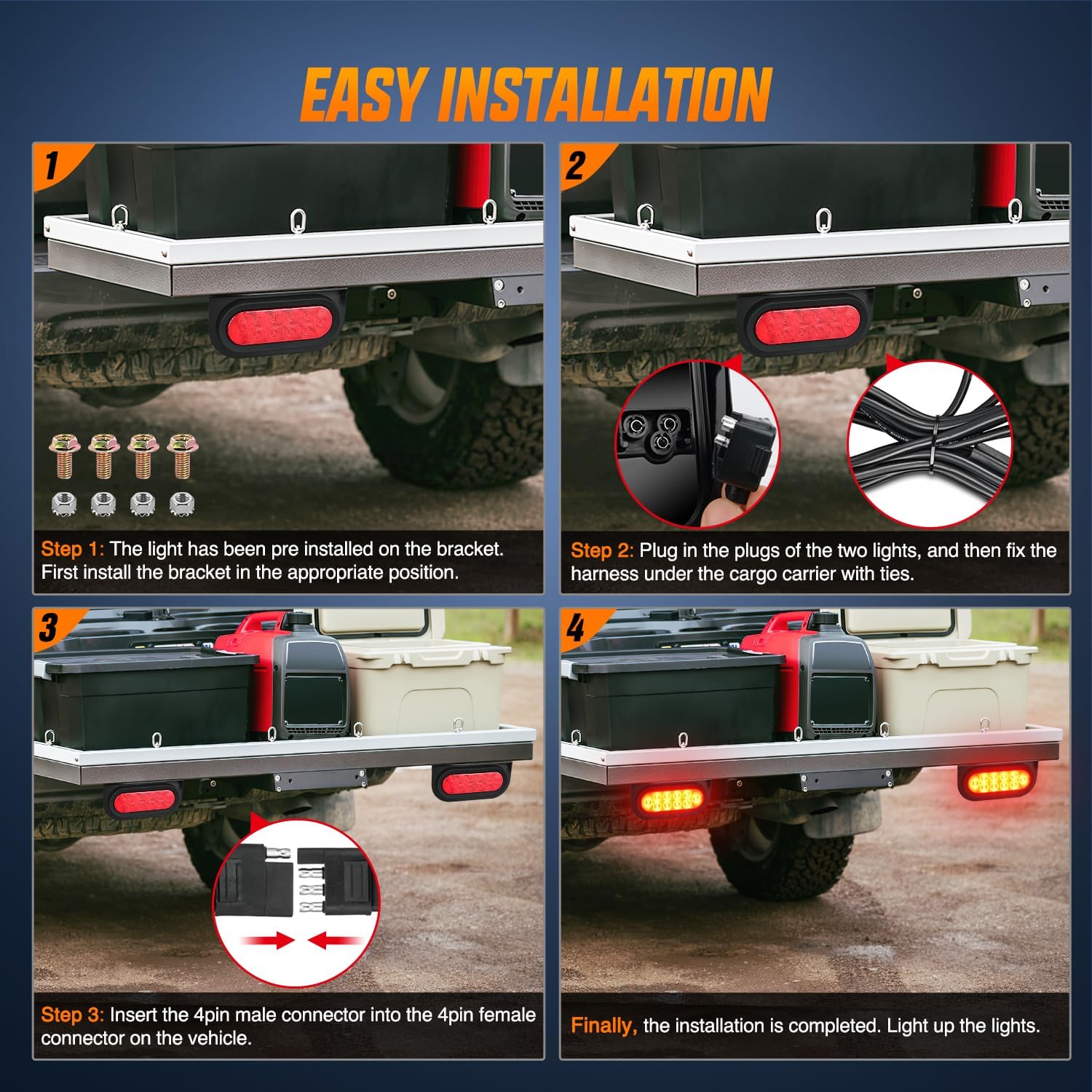 EASY INSTALLATION

1

Step 1: The light has been pre installed on the bracket. First install the bracket in the appropriate position.

2

Step 2: Plug in the plugs of the two lights, and then fix the harness under the cargo carrier with ties.

3

Step 3: Insert the 4pin male connector into the 4pin female connector on the vehicle.

4

Finally, the installation is completed. Light up the lights.