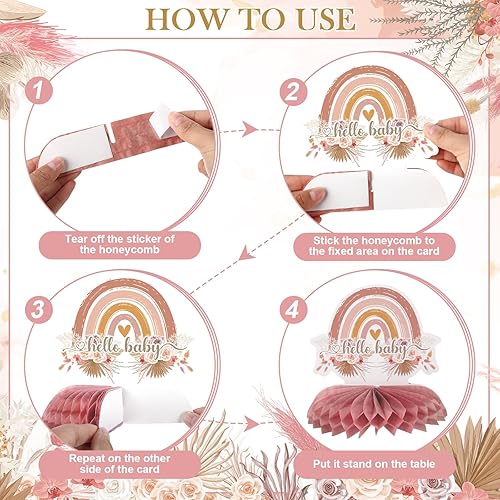 HOW TO USE

1

Tear off the sticker of the honeycomb

2

hello baby

Stick the honeycomb to the fixed area on the card

3

hello baby

Repeat on the other side of the card

4

hello baby

Put it stand on the table