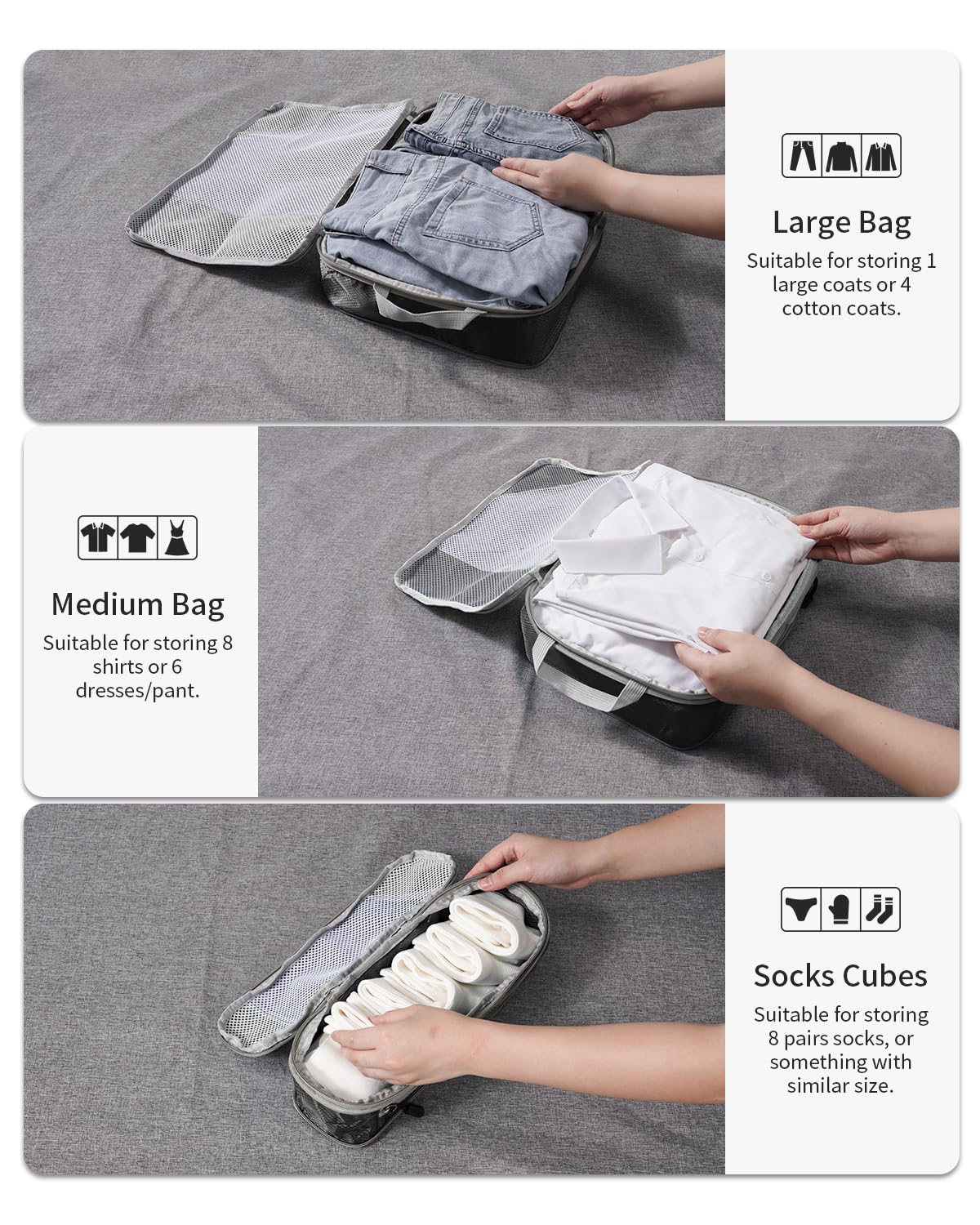 Large Bag
Suitable for storing 1 large coats or 4 cotton coats.

Medium Bag
Suitable for storing 8 shirts or 6 dresses/pant.

Socks Cubes
Suitable for storing 8 pairs socks, or something with similar size.