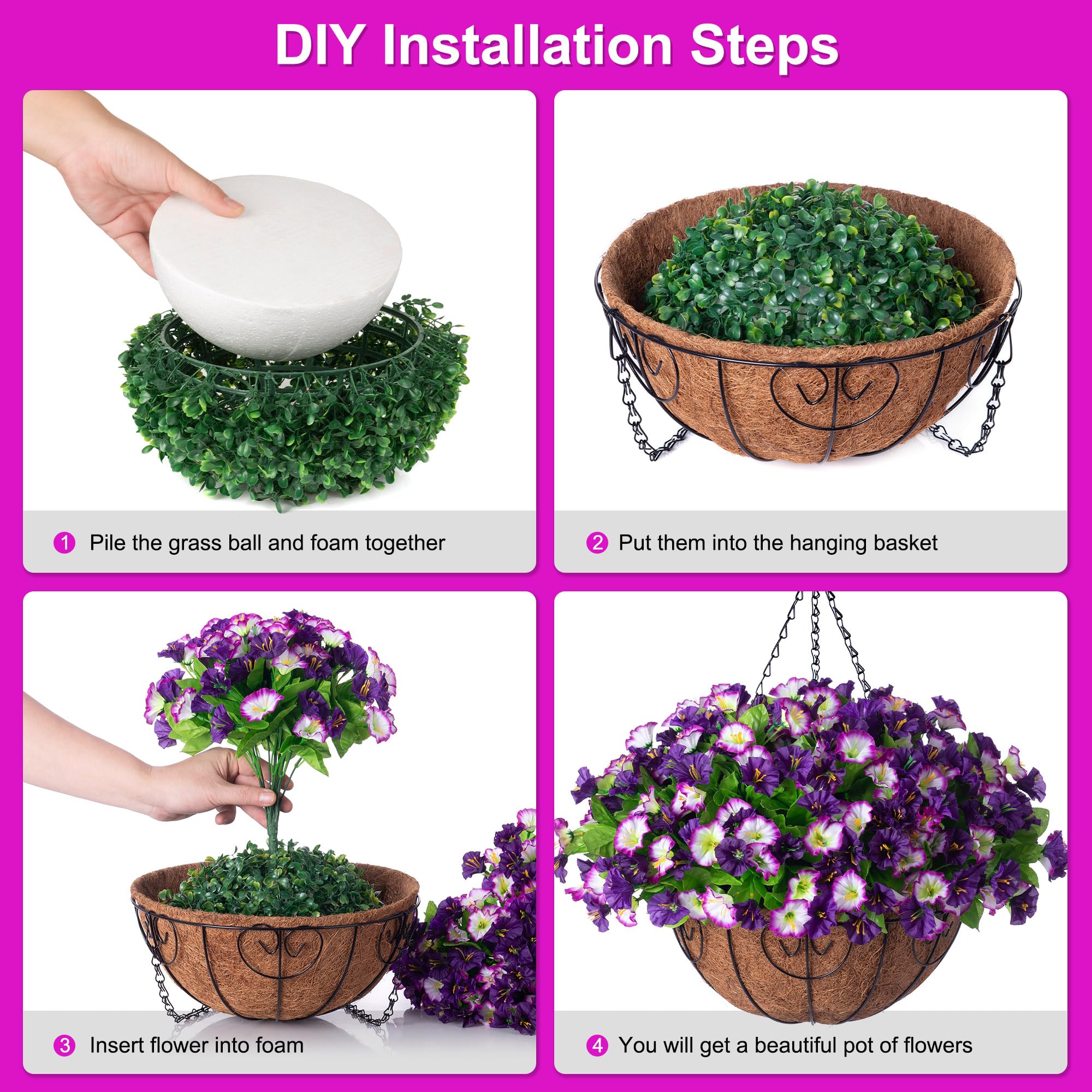 DIY Installation Steps

1 Pile the grass ball and foam together

2 Put them into the hanging basket

3 Insert flower into foam

4 You will get a beautiful pot of flowers