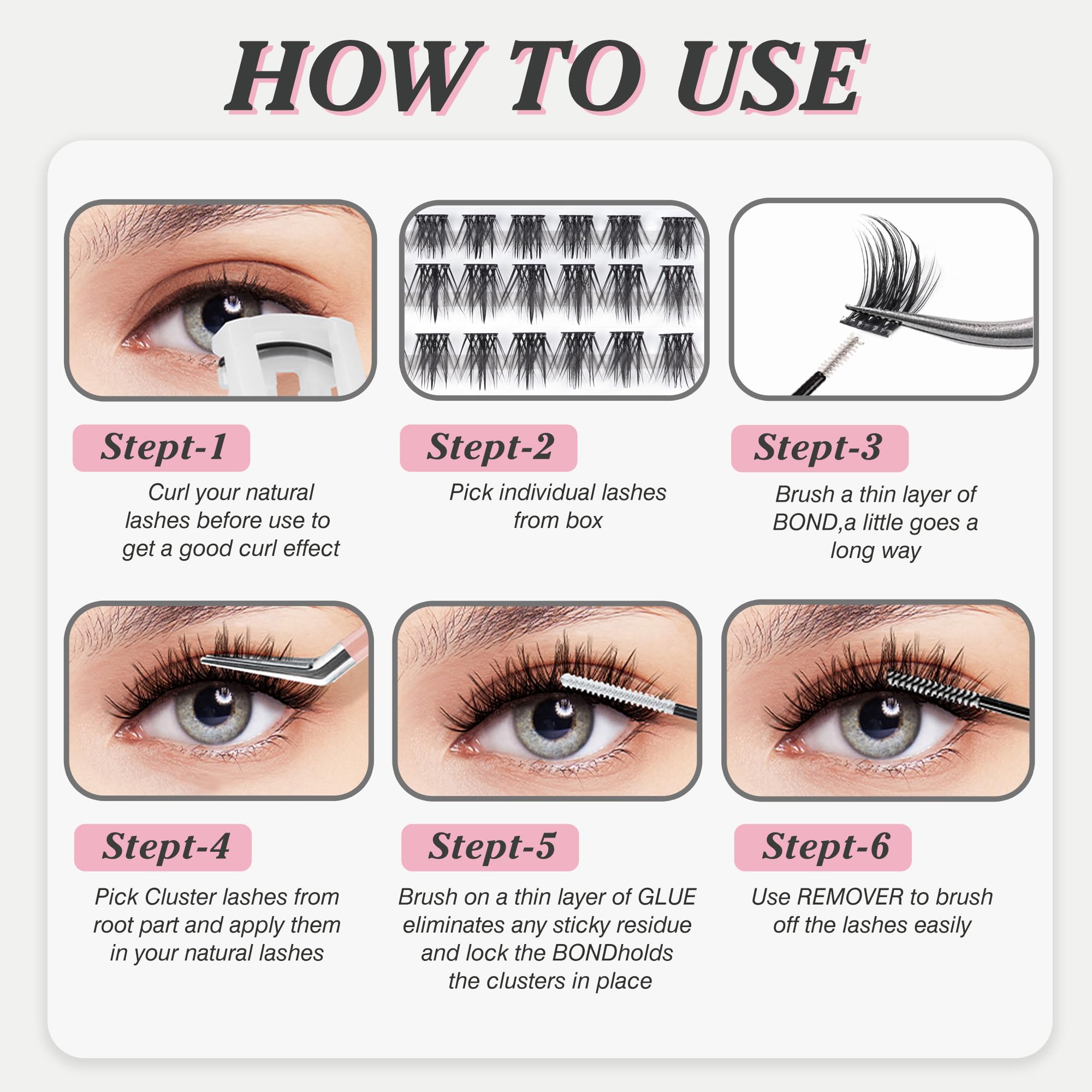 HOW TO USE

Stept-1

Curl your natural lashes before use to get a good curl effect

Stept-2

Pick individual lashes from box

Stept-3

Brush a thin layer of BOND,a little goes a long way

Stept-4

Pick Cluster lashes from root part and apply them in your natural lashes

Stept-5

Brush on a thin layer of GLUE eliminates any sticky residue and lock the BONDholds the clusters in place

Stept-6

Use REMOVER to brush off the lashes easily