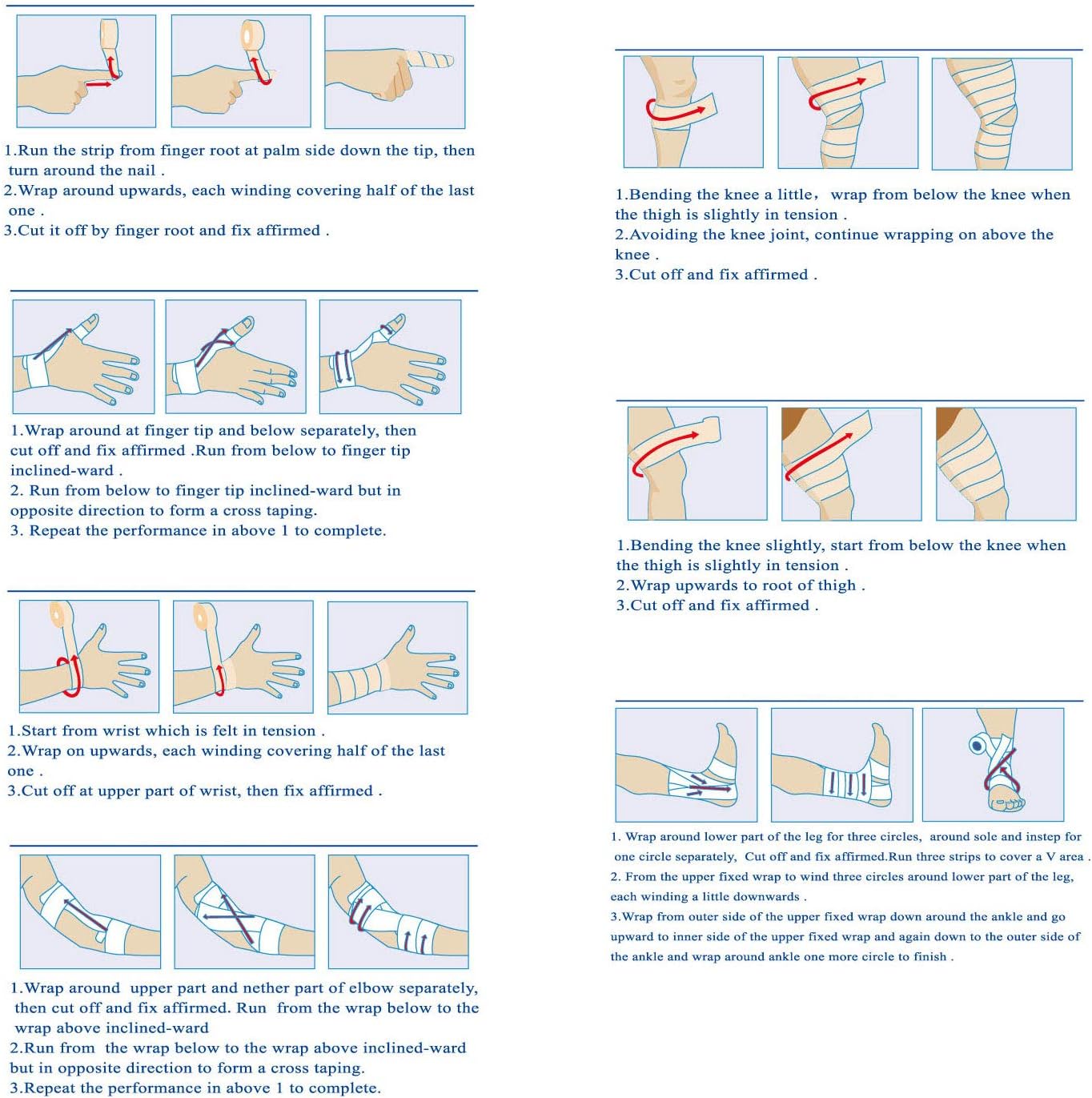 1.Run the strip from finger root at palm side down the tip, then turn around the nail .
2.Wrap around upwards, each winding covering half of the last one .
3.Cut it off by finger root and fix affirmed .

1.Wrap around at finger tip and below separately, then cut off and fix affirmed .Run from below to finger tip inclined-ward .
2. Run from below to finger tip inclined-ward but in opposite direction to form a cross taping.
3. Repeat the performance in above 1 to complete.

1.Start from wrist which is felt in tension .
2.Wrap on upwards, each winding covering half of the last one .
3.Cut off at upper part of wrist, then fix affirmed .

1.Wrap around upper part and nether part of elbow separately, then cut off and fix affirmed. Run from the wrap below to the wrap above inclined-ward
2.Run from the wrap below to the wrap above inclined-ward but in opposite direction to form a cross taping.
3.Repeat the performance in above 1 to complete.

1.Bending the knee a little， wrap from below the knee when the thigh is slightly in tension .
2.Avoiding the knee joint, continue wrapping on above the knee .
3.Cut off and fix affirmed .

1.Bending the knee slightly, start from below the knee when the thigh is slightly in tension .
2.Wrap upwards to root of thigh .
3.Cut off and fix affirmed .

1. Wrap around lower part of the leg for three circles, around sole and instep for one circle separately, Cut off and fix affirmed.Run three strips to cover a V area .
2. From the upper fixed wrap to wind three circles around lower part of the leg, each winding a little downwards .
3.Wrap from outer side of the upper fixed wrap down around the ankle and go upward to inner side of the upper fixed wrap and again down to the outer side of the ankle and wrap around ankle one more circle to finish .