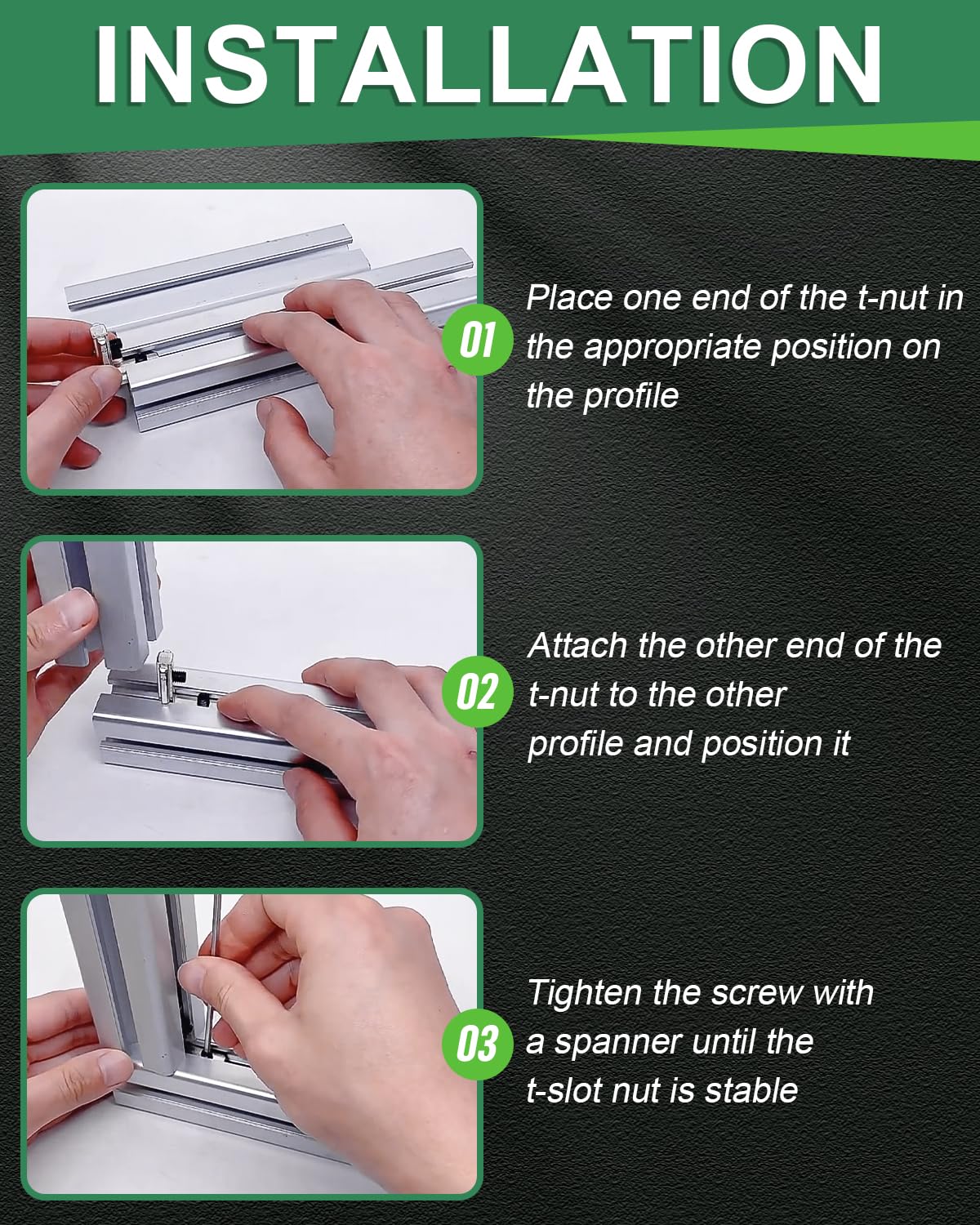 INSTALLATION

01

Place one end of the t-nut in the appropriate position on the profile

02

Attach the other end of the t-nut to the other profile and position it

03

Tighten the screw with a spanner until the t-slot nut is stable