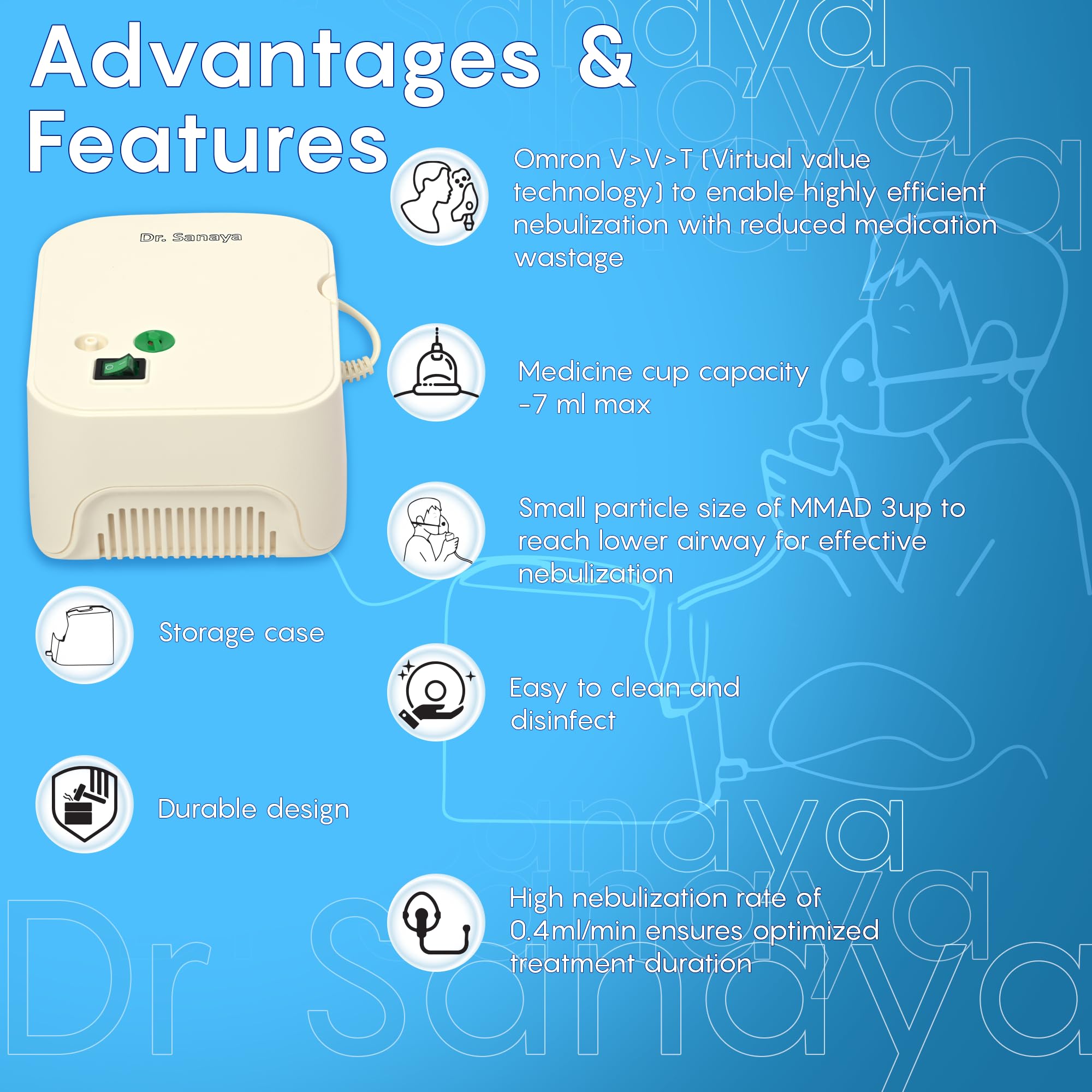 Advantages & Features

Dr. Sanaya

Omron V>V>T (Virtual value technology) to enable highly efficient nebulization with reduced medication wastage

Medicine cup capacity -7 ml max

Small particle size of MMAD 3up to reach lower airway for effective nebulization

Storage case

Easy to clean and disinfect

Durable design

High nebulization rate of 0.4ml/min ensures optimized treatment duration

Dr Sanaya