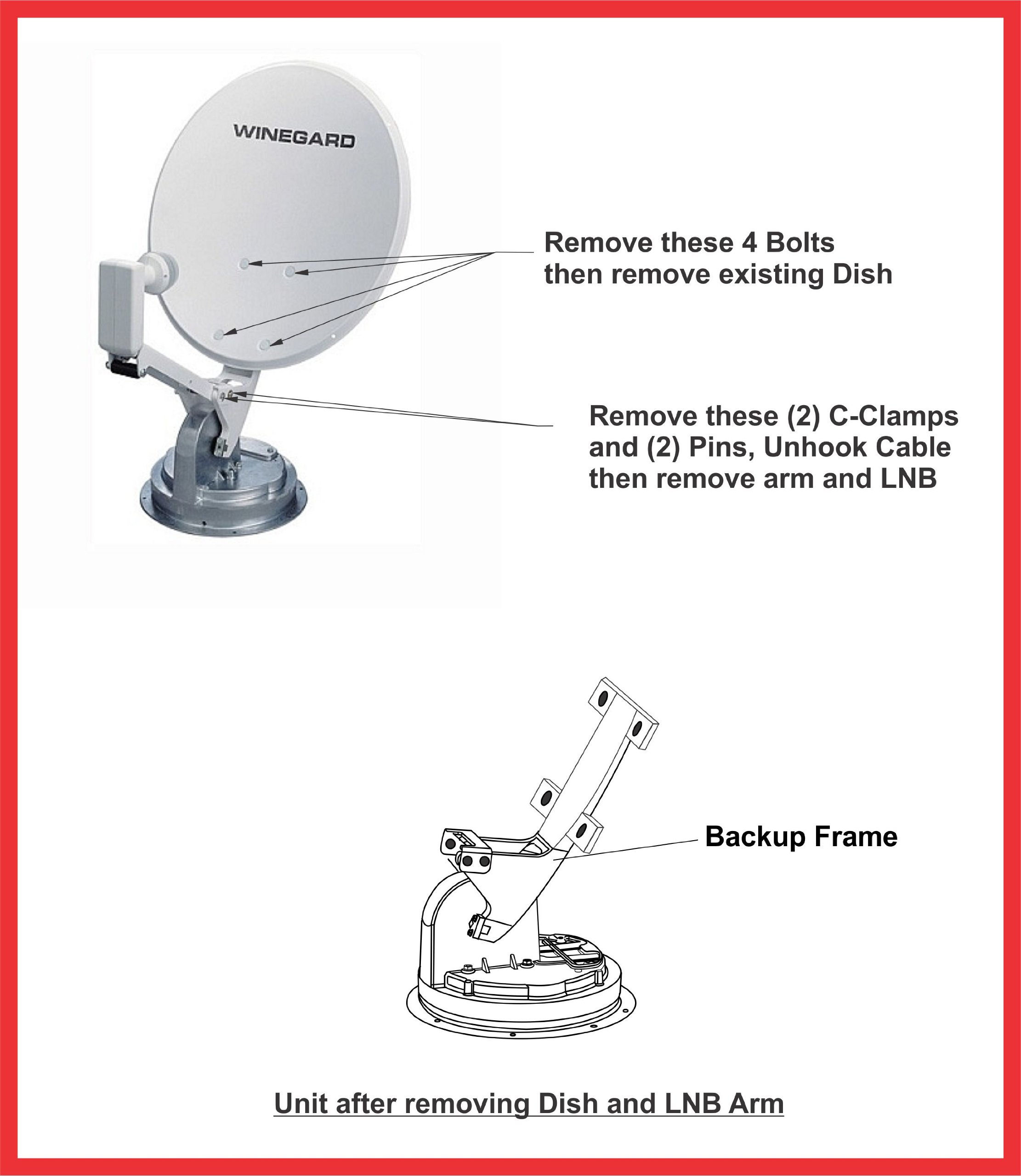 WINEGARD

Remove these 4 Bolts then remove existing Dish

Remove these (2) C-Clamps and (2) Pins, Unhook Cable then remove arm and LNB

Backup Frame

Unit after removing Dish and LNB Arm