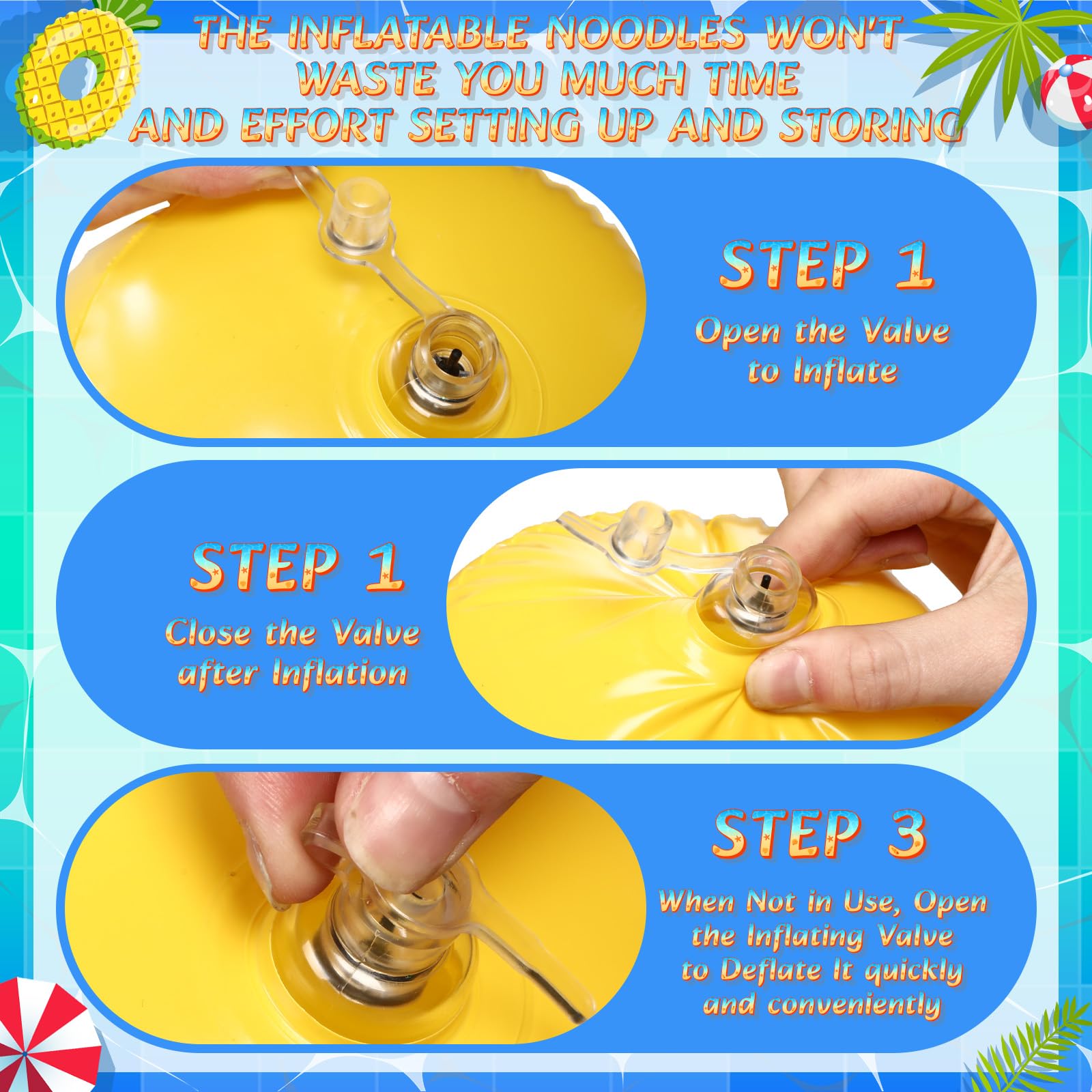 THE INFLATABLE NOODLES WON'T WASTE YOU MUCH TIME AND EFFORT SETTING UP AND STORING

STEP 1

Open the Valve to Inflate

STEP 1

Close the Valve after Inflation

STEP 3

When Not in Use, Open the Inflating Valve to Deflate It quickly and conveniently