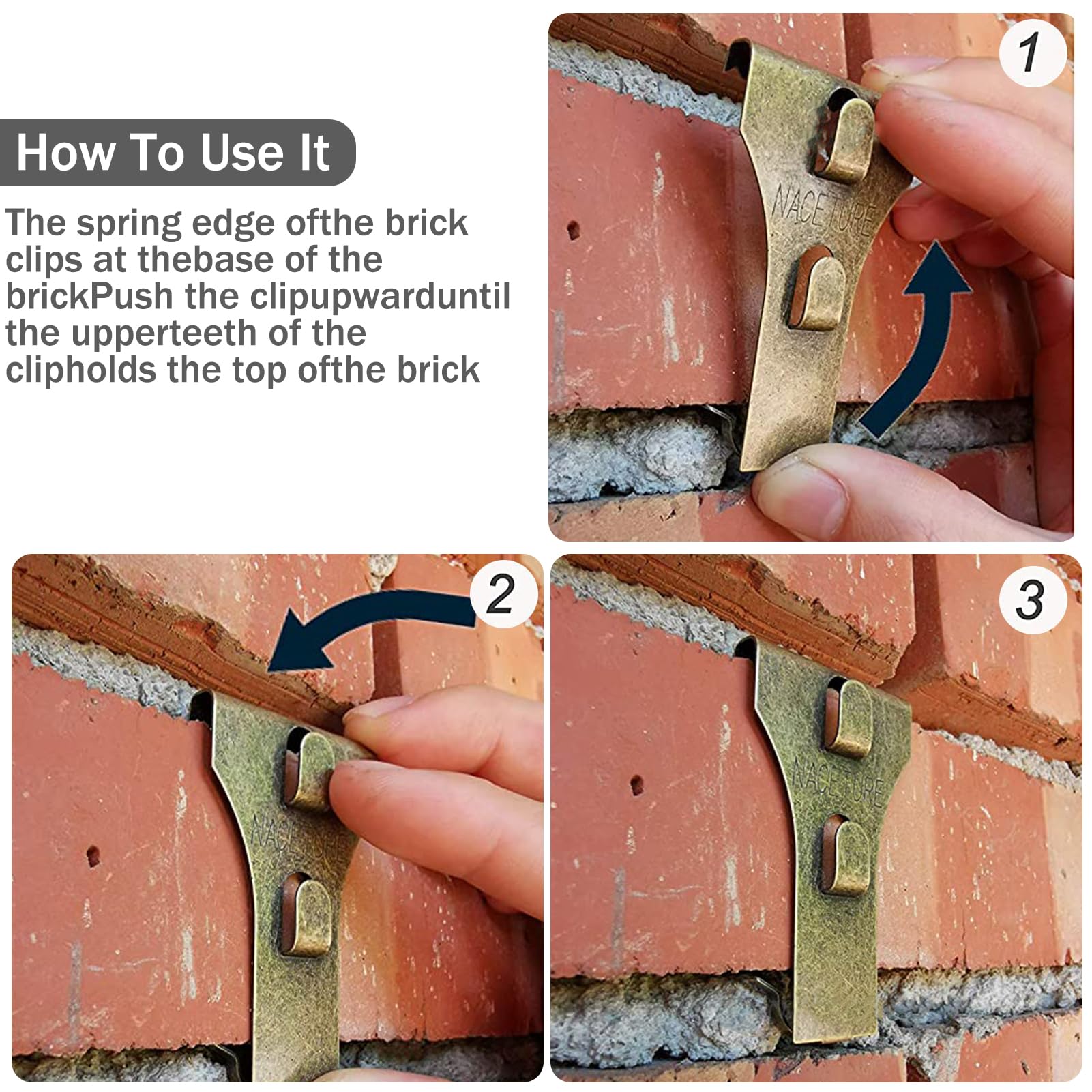 How To Use It

The spring edge ofthe brick clips at thebase of the brickPush the clipupwarduntil the upperteeth of the clipholds the top ofthe brick

1

NACETURE

2

NACETURE

3

NACETURE