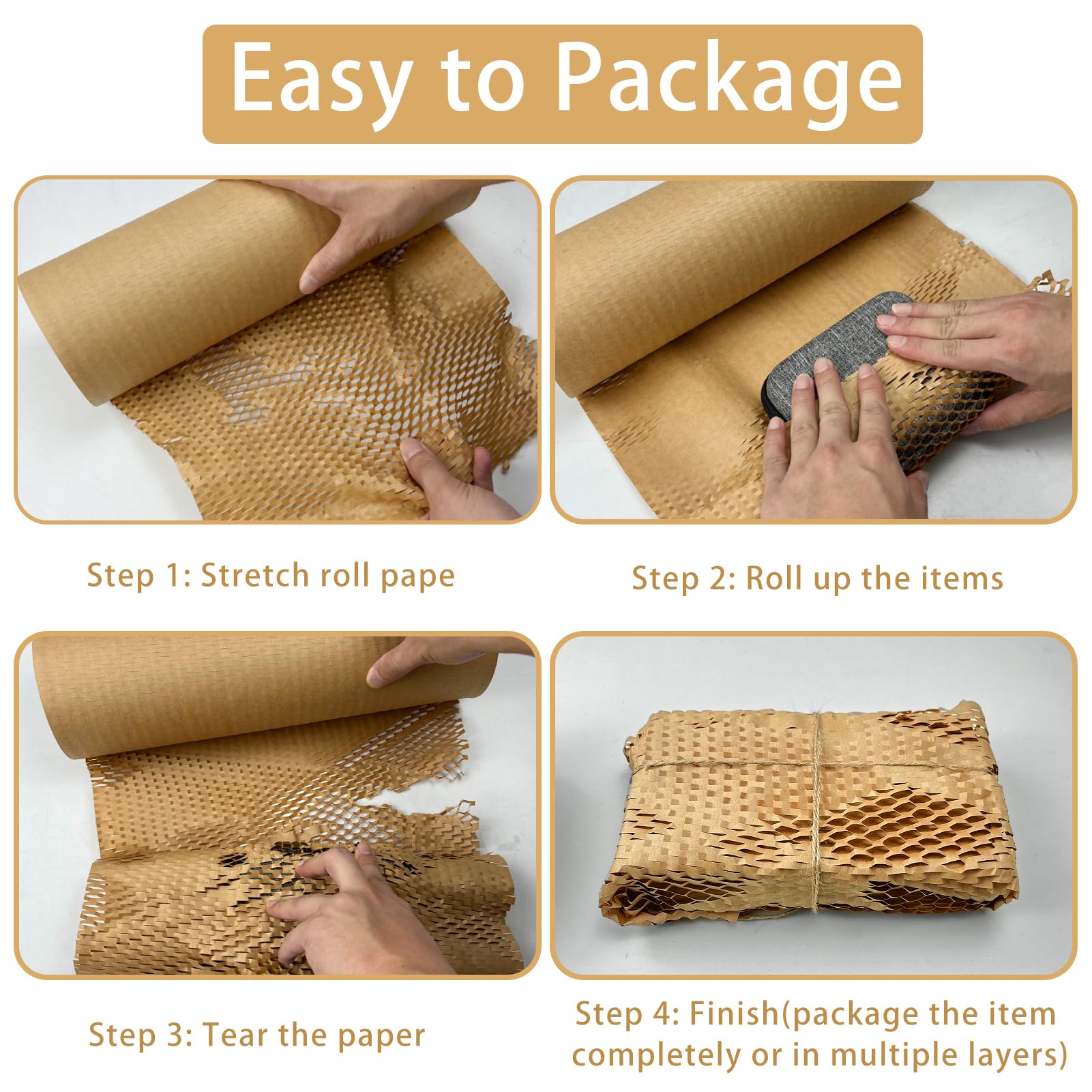 Easy to Package

Step 1: Stretch roll pape

Step 2: Roll up the items

Step 3: Tear the paper

Step 4: Finish(package the item completely or in multiple layers)