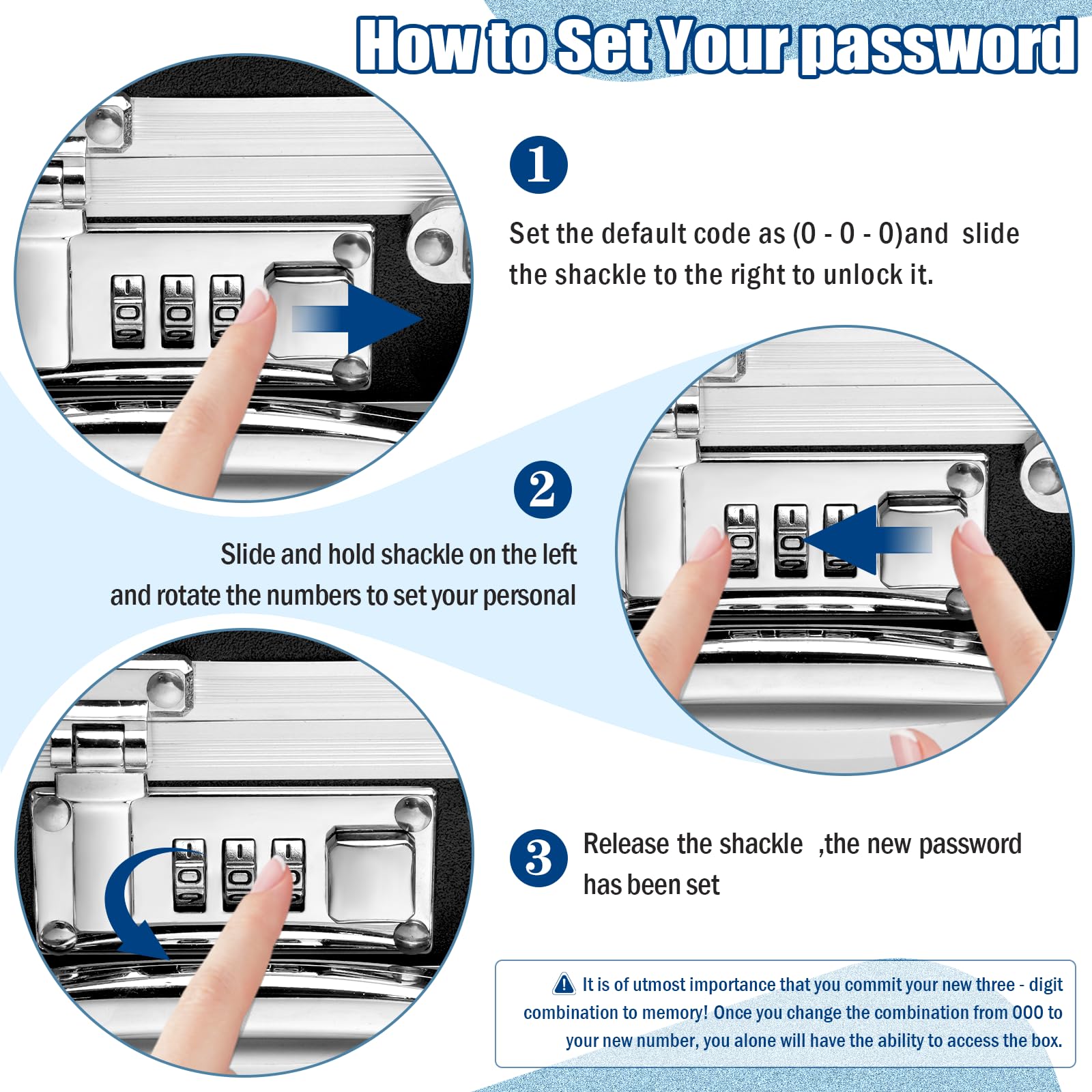 How to Set Your password

1

Set the default code as (0 - 0 - 0)and slide the shackle to the right to unlock it.

2

Slide and hold shackle on the left and rotate the numbers to set your personal

3

Release the shackle ,the new password has been set

It is of utmost importance that you commit your new three - digit combination to memory! Once you change the combination from 000 to your new number, you alone will have the ability to access the box.