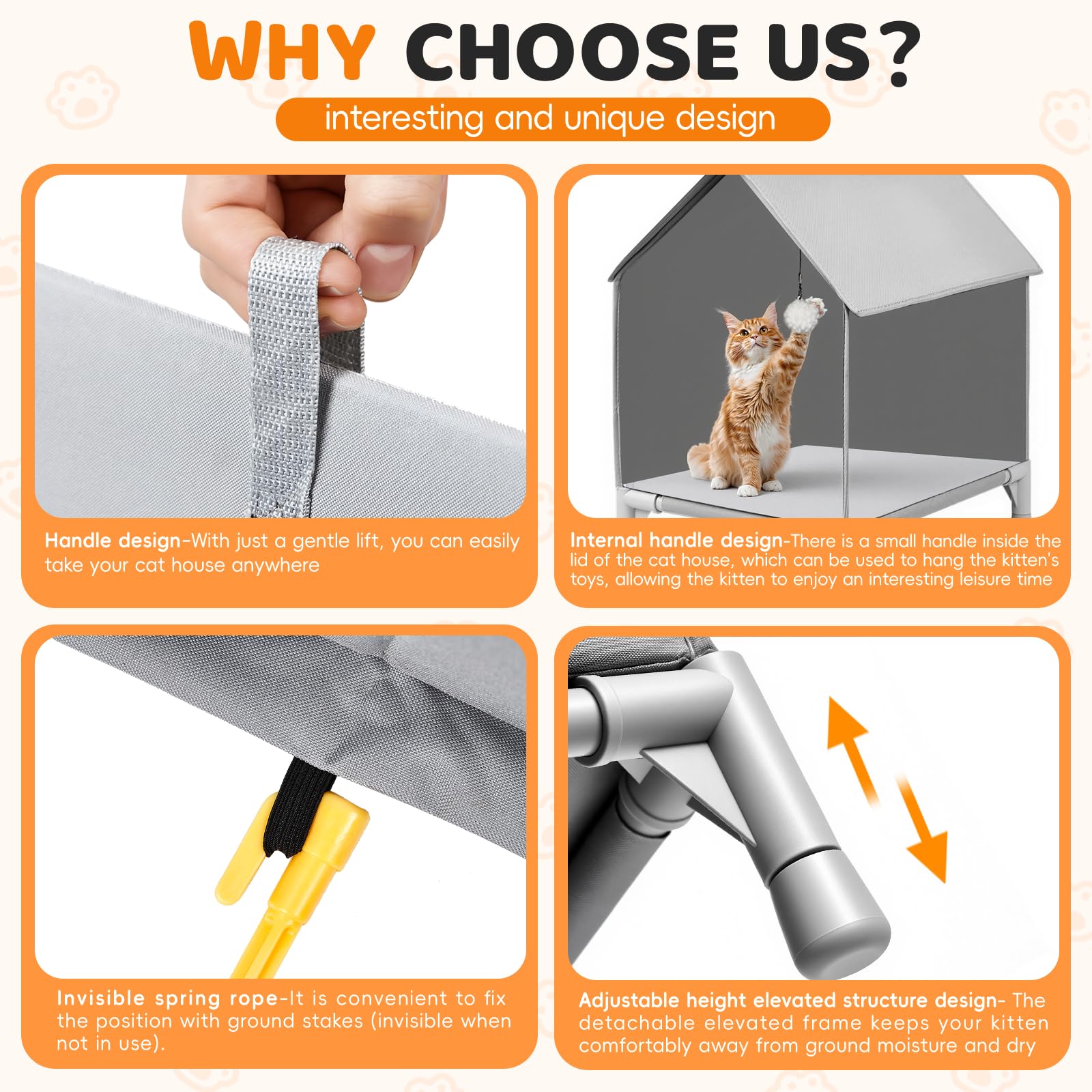 WHY CHOOSE US?

interesting and unique design

Handle design-With just a gentle lift, you can easily take your cat house anywhere

Internal handle design-There is a small handle inside the lid of the cat house, which can be used to hang the kitten's toys, allowing the kitten to enjoy an interesting leisure time

Invisible spring rope-It is convenient to fix the position with ground stakes (invisible when not in use).

Adjustable height elevated structure design- The detachable elevated frame keeps your kitten comfortably away from ground moisture and dry