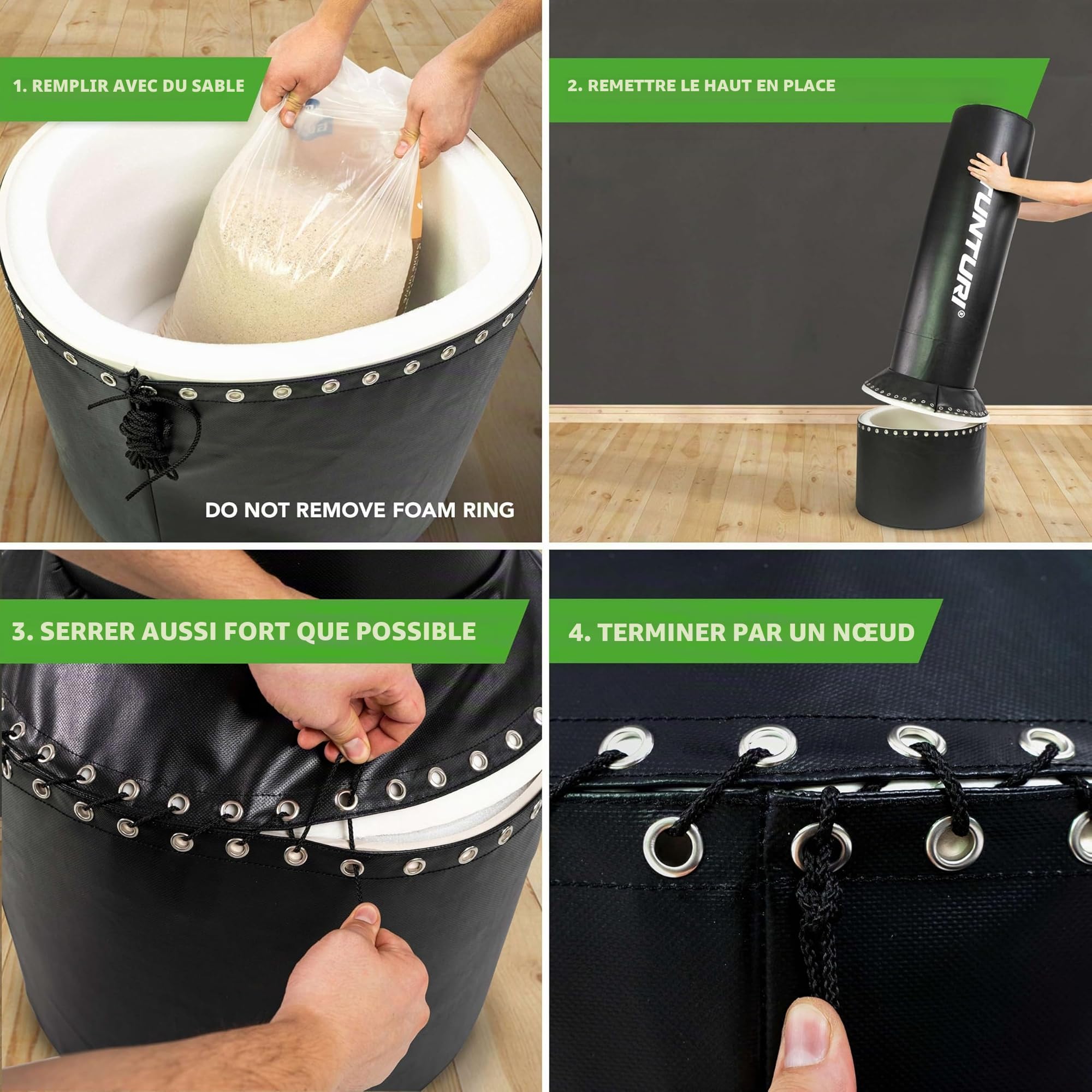 1. REMPLIR AVEC DU SABLE

DO NOT REMOVE FOAM RING

2. REMETTRE LE HAUT EN PLACE

TUNTURI®

3. SERRER AUSSI FORT QUE POSSIBLE

4. TERMINER PAR UN NŒUD