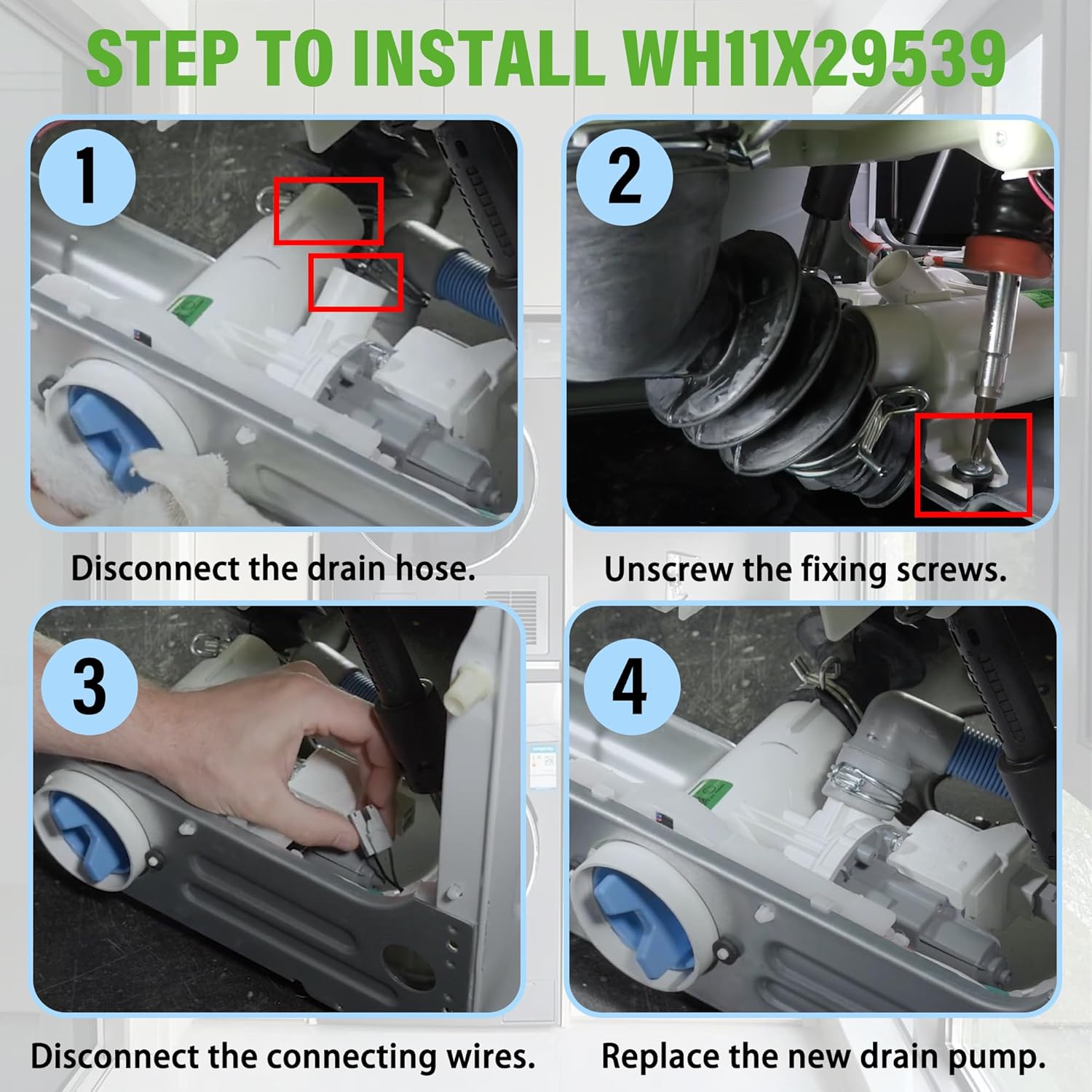 STEP TO INSTALL WH11X29539

1

Disconnect the drain hose.

2

Unscrew the fixing screws.

3

Disconnect the connecting wires.

4

Replace the new drain pump.