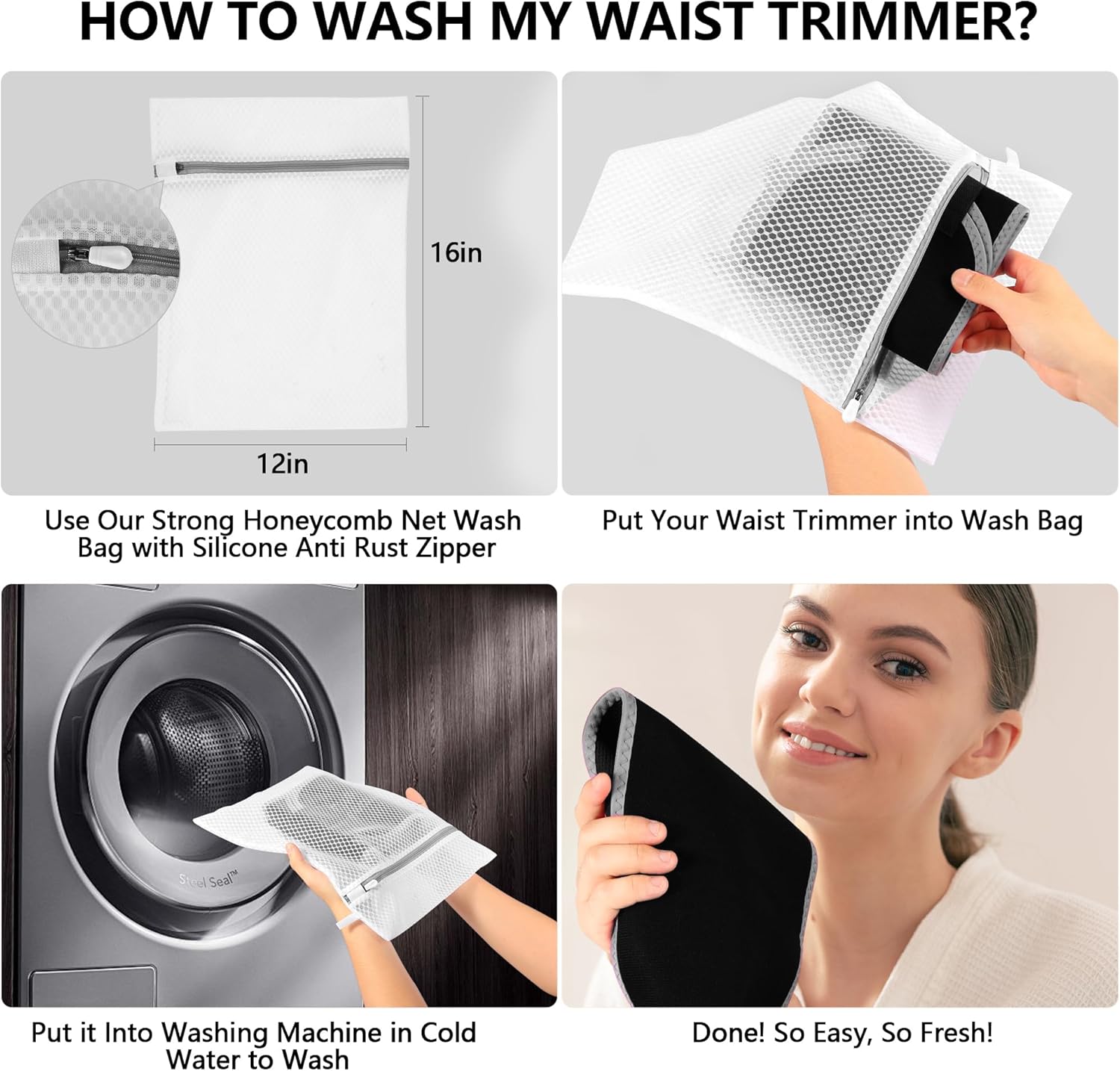 HOW TO WASH MY WAIST TRIMMER?

16in

12in

Use Our Strong Honeycomb Net Wash Bag with Silicone Anti Rust Zipper

Put Your Waist Trimmer into Wash Bag

Steel Seal™

Put it Into Washing Machine in Cold Water to Wash

Done! So Easy, So Fresh!