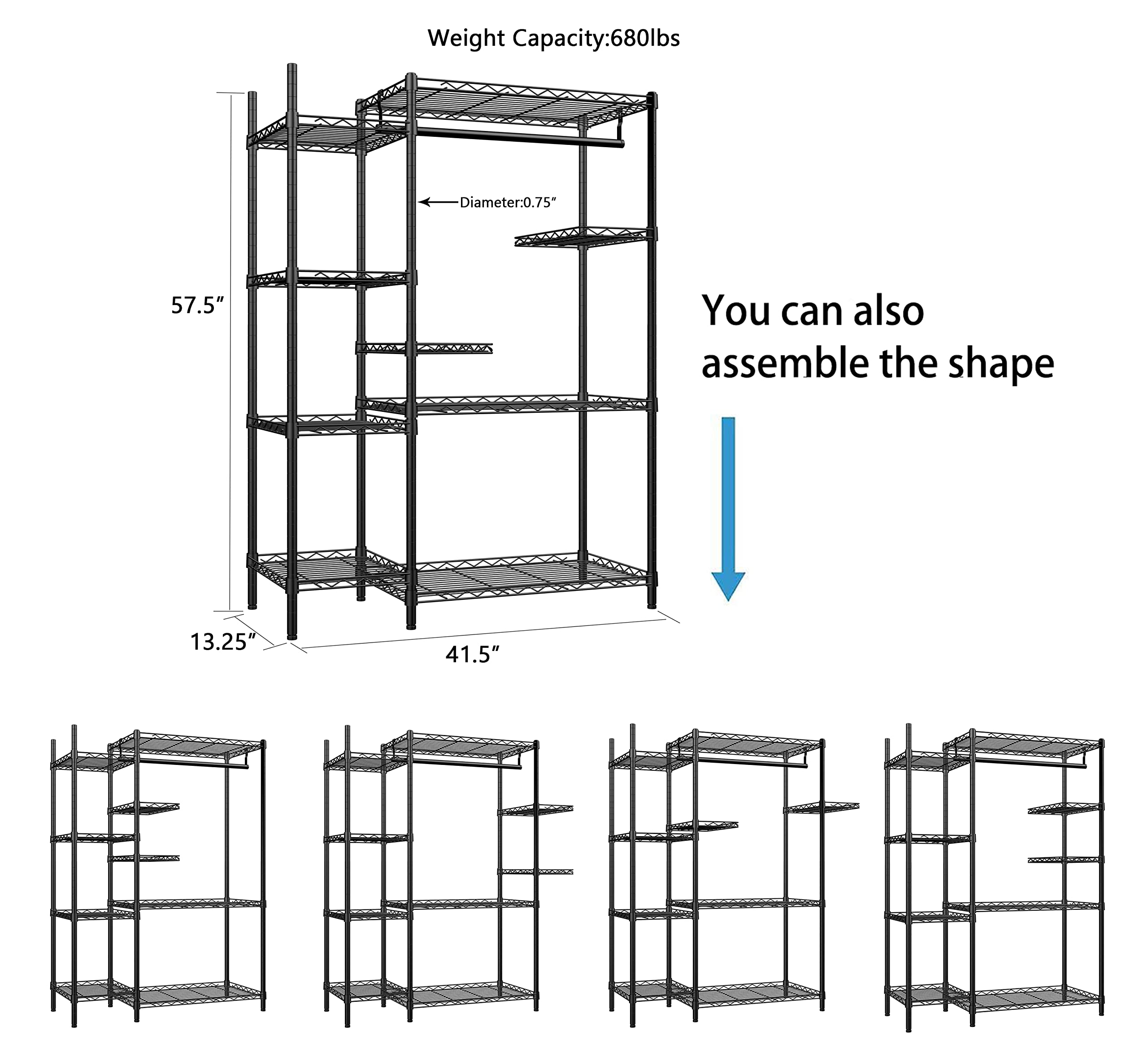 Weight Capacity:680lbs

Diameter:0.75″

57.5″

13.25″

41.5″

You can also assemble the shape