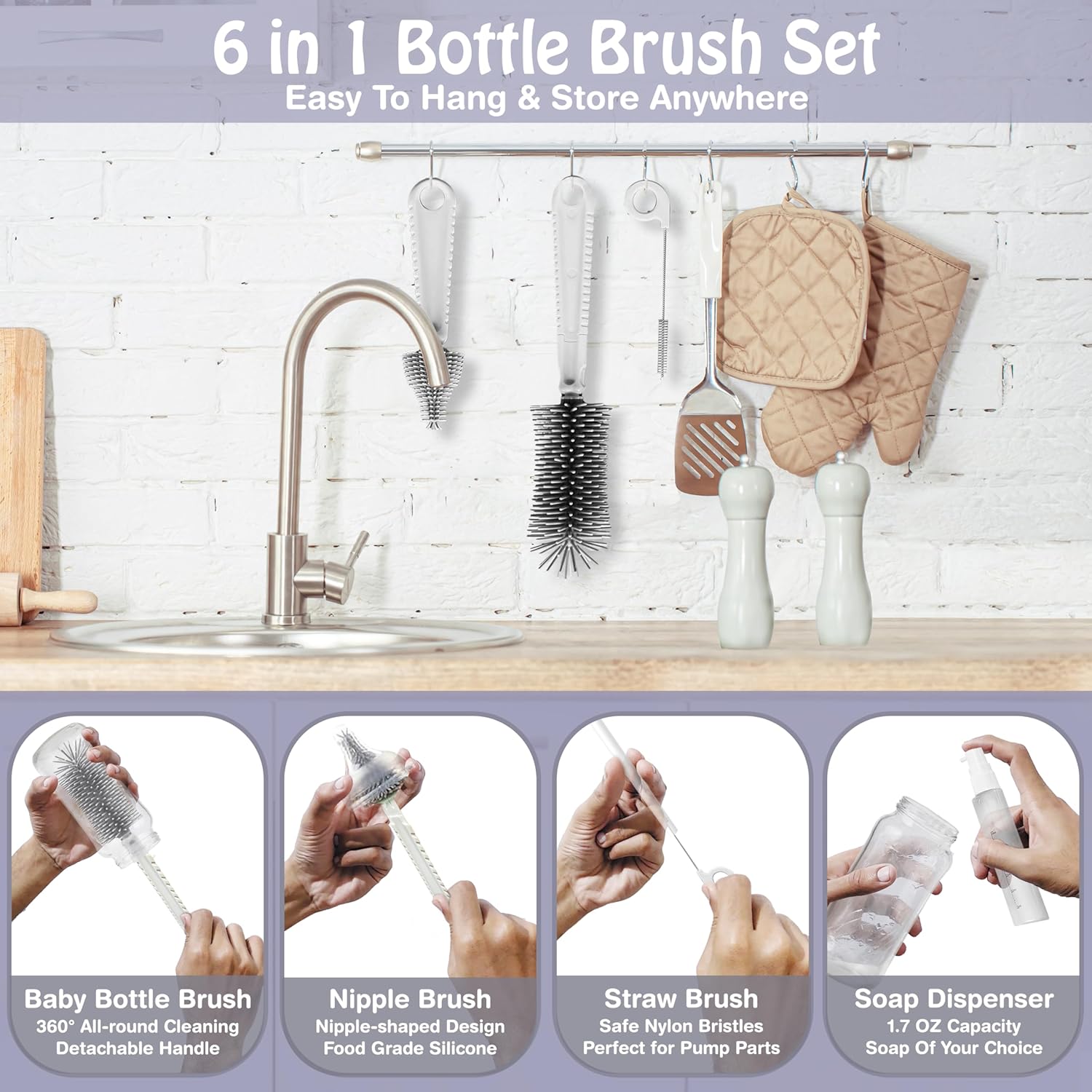 6 in 1 Bottle Brush Set
Easy To Hang & Store Anywhere

Baby Bottle Brush
360° All-round Cleaning
Detachable Handle

Nipple Brush
Nipple-shaped Design
Food Grade Silicone

Straw Brush
Safe Nylon Bristles
Perfect for Pump Parts

Soap Dispenser
1.7 OZ Capacity
Soap Of Your Choice