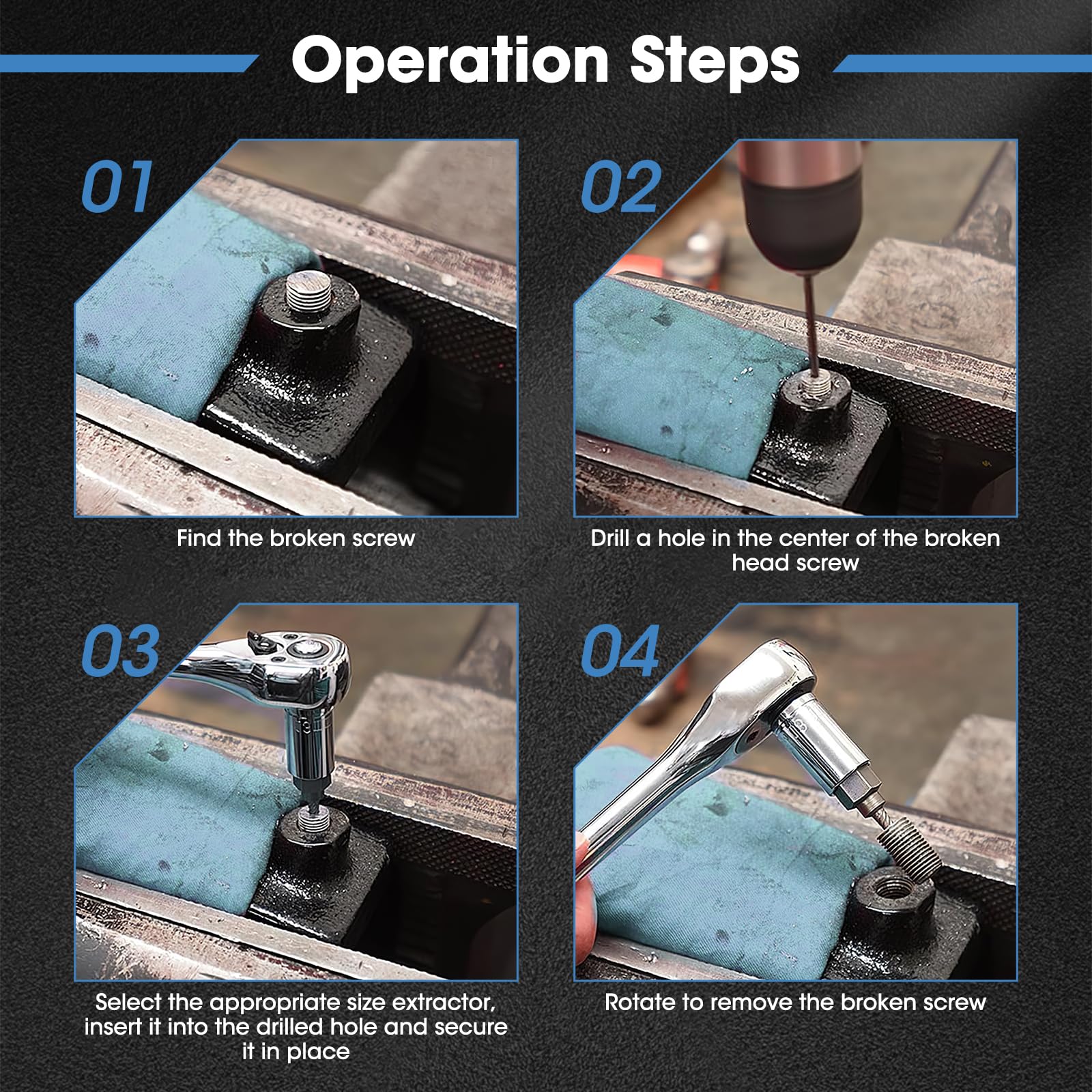 Operation Steps

01

Find the broken screw

02

Drill a hole in the center of the broken head screw

03

Select the appropriate size extractor, insert it into the drilled hole and secure it in place

04

Rotate to remove the broken screw