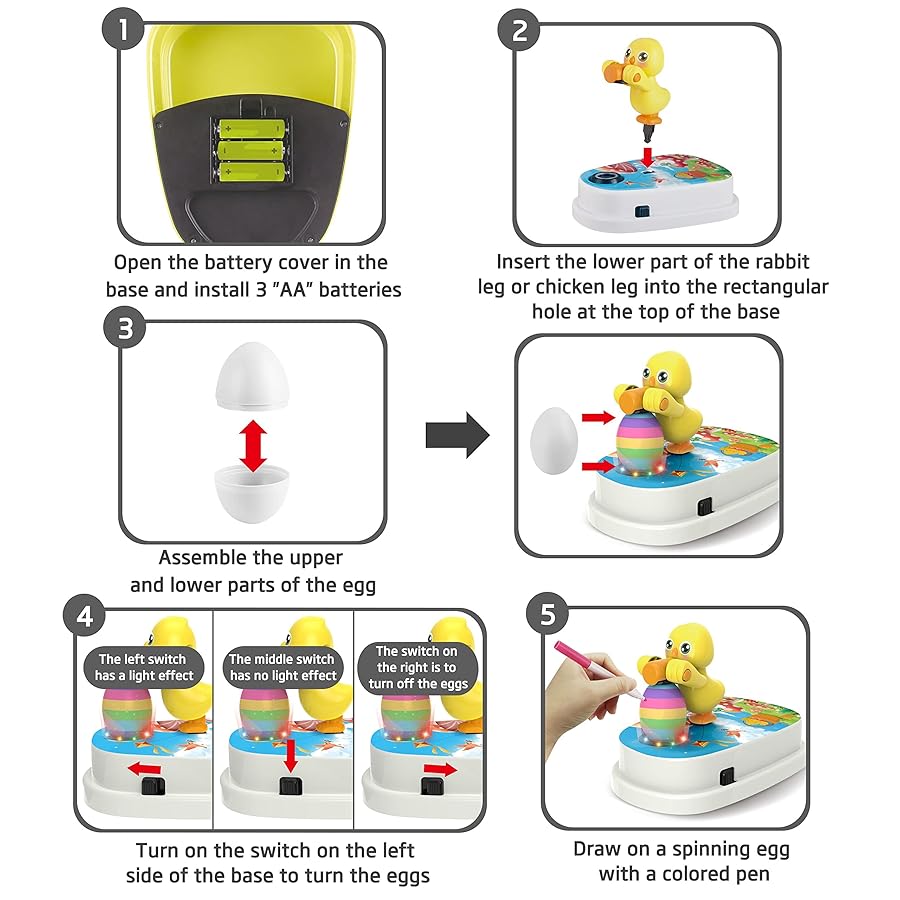 1

Open the battery cover in the base and install 3 "AA" batteries

2

Insert the lower part of the rabbit leg or chicken leg into the rectangular hole at the top of the base

3

Assemble the upper and lower parts of the egg

4

The left switch has a light effect

The middle switch has no light effect

The switch on the right is to turn off the eggs

Turn on the switch on the left side of the base to turn the eggs

5

Draw on a spinning egg with a colored pen